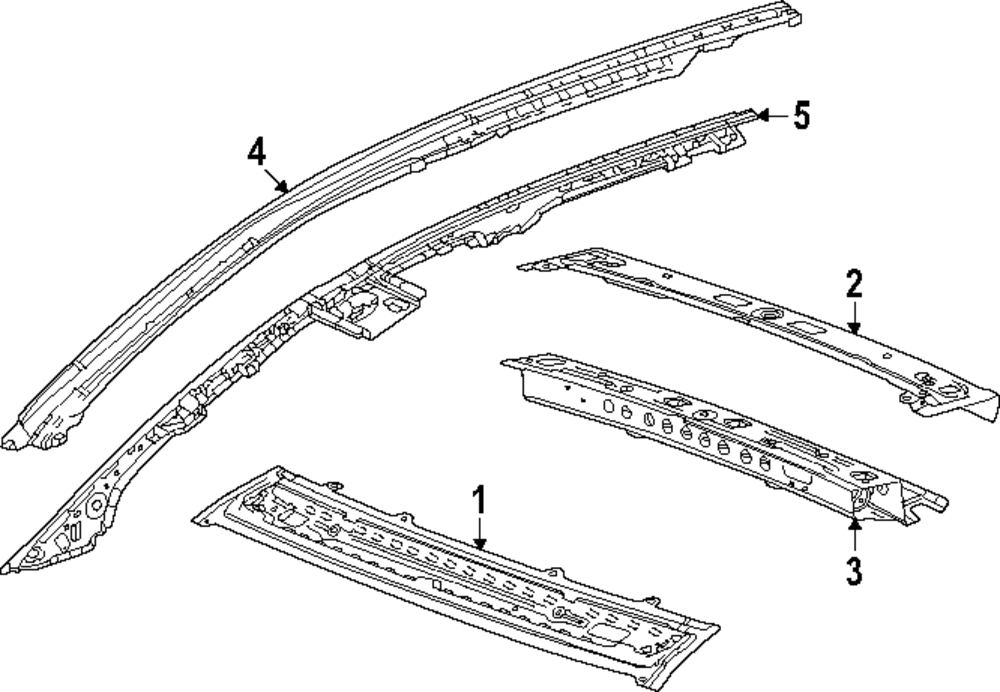 4
5
2
1
3