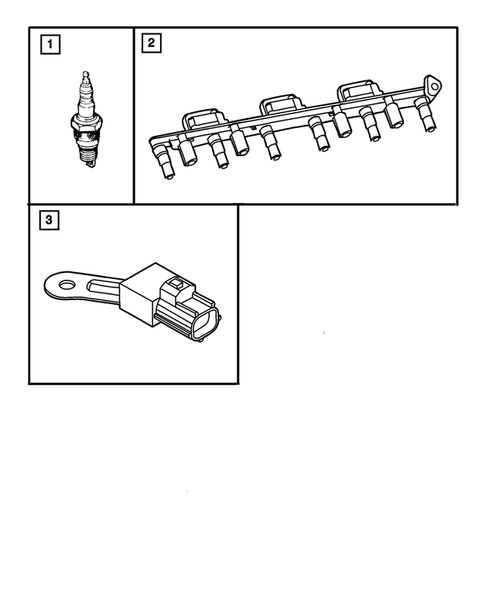 1

2

3