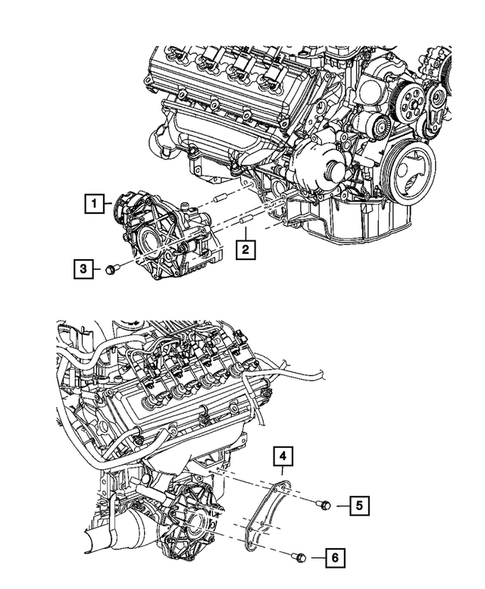 1
2
3
4
5
6