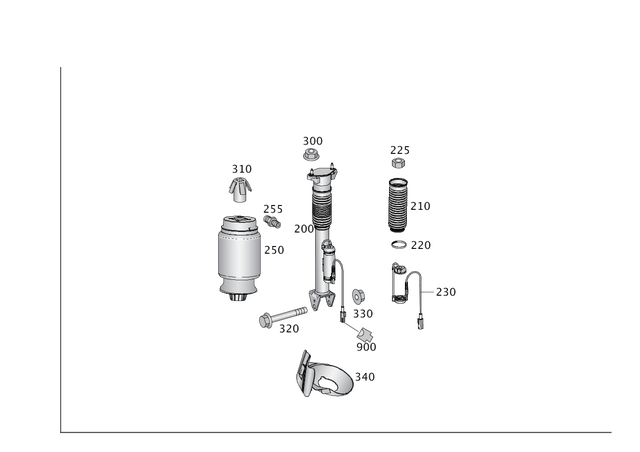 300
225
310
255
210
200
250
220
230
330
320
900
340