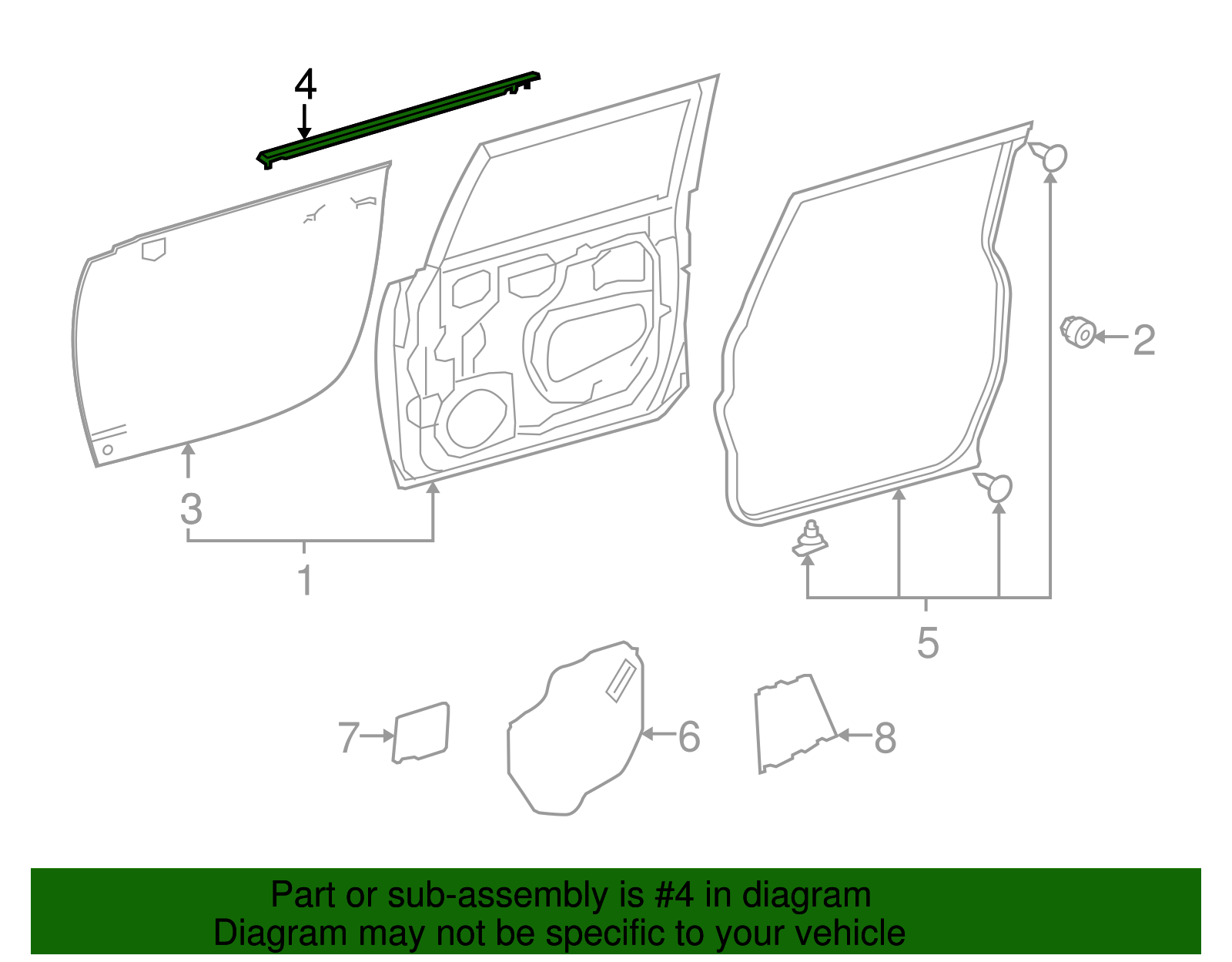 4
2
3
1
5
7
6
8
Part or sub-assembly is #4 in diagram
Diagram may not be specific to your vehicle