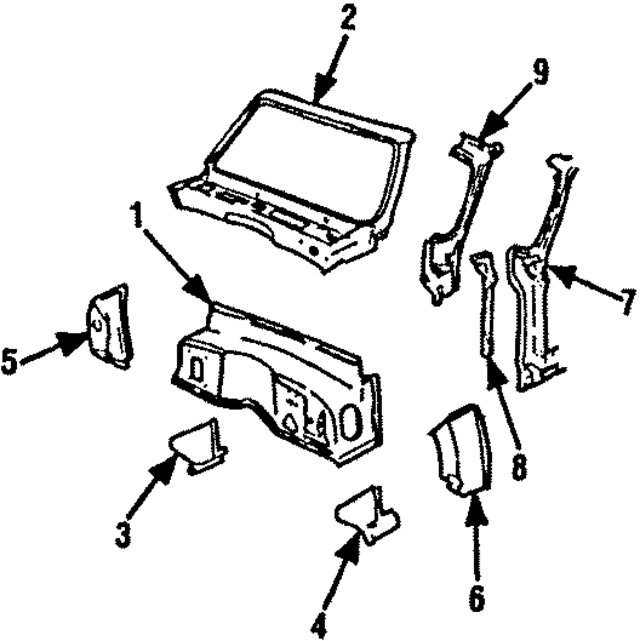 2
9
1
7
5
8
3
6
4