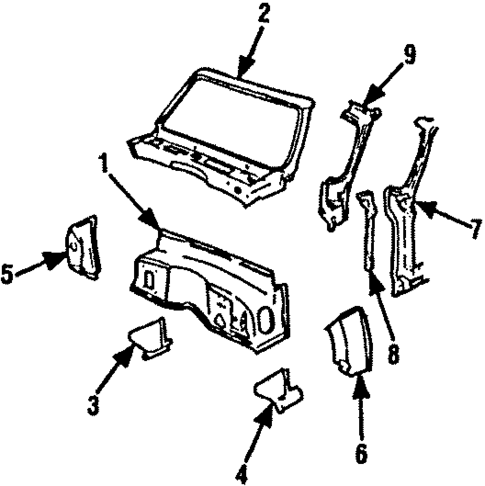 2
9
1
7
5
8
3
6
4