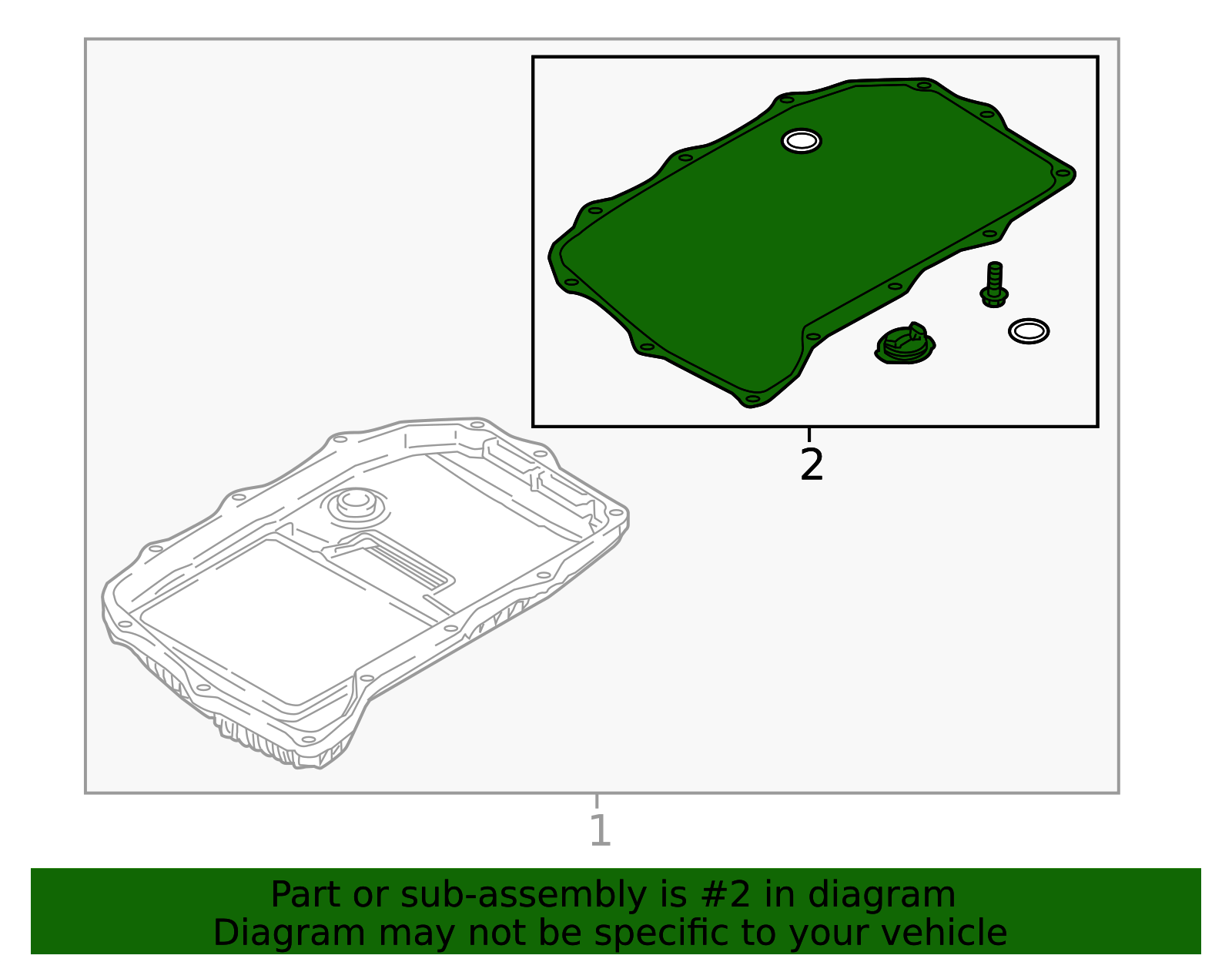 2

1

Part or sub-assembly is #2 in diagram
Diagram may not be specific to your vehicle