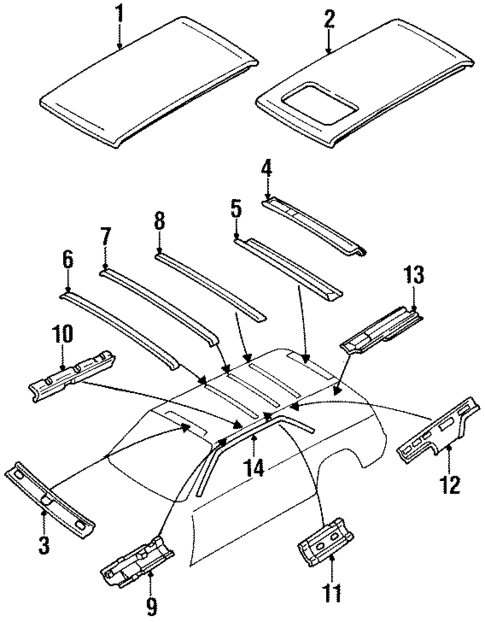 1
2
4
5
8
7
6
13
10
14
12
3
9
11