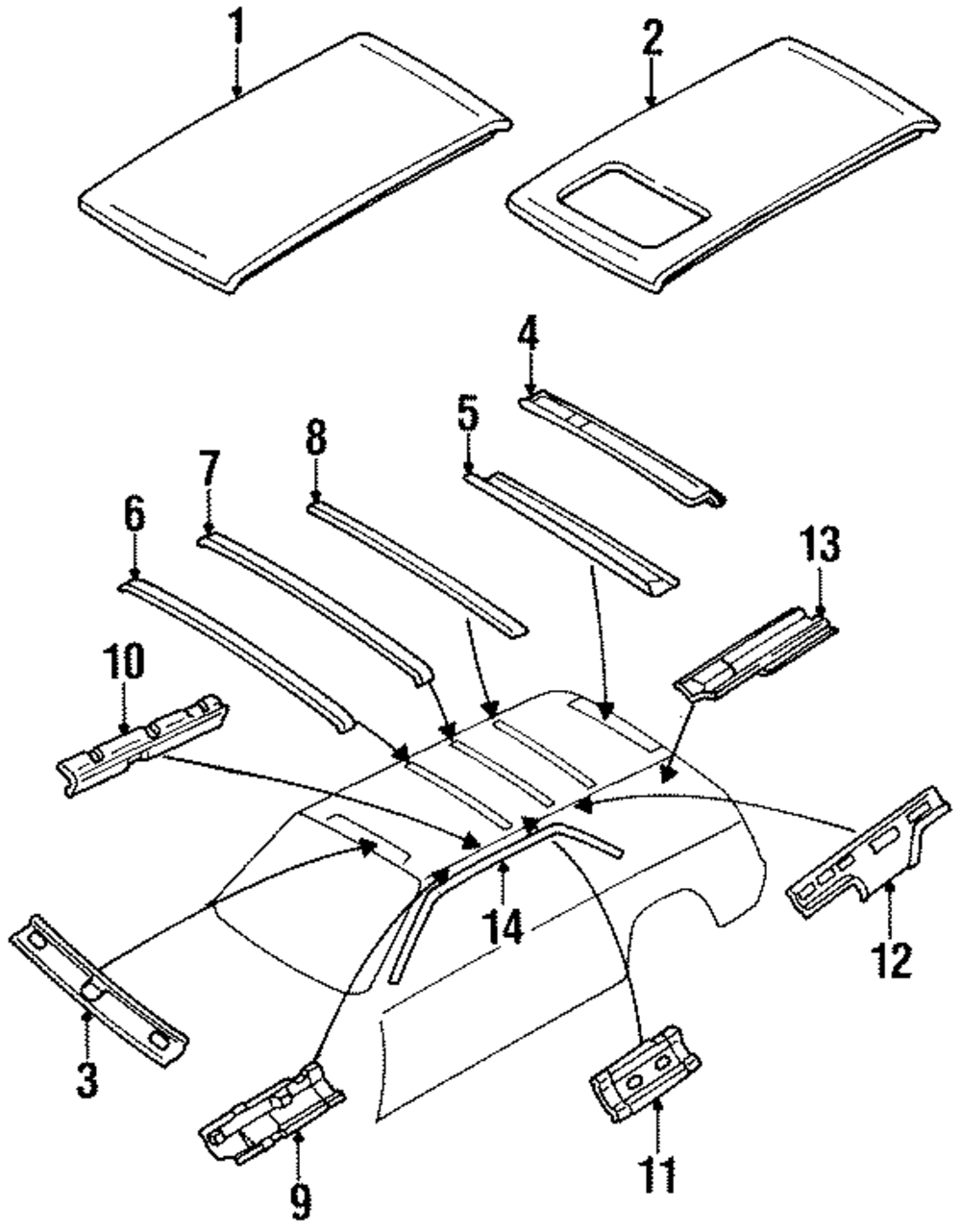 1
2
4
5
8
7
6
13
10
14
12
3
9
11