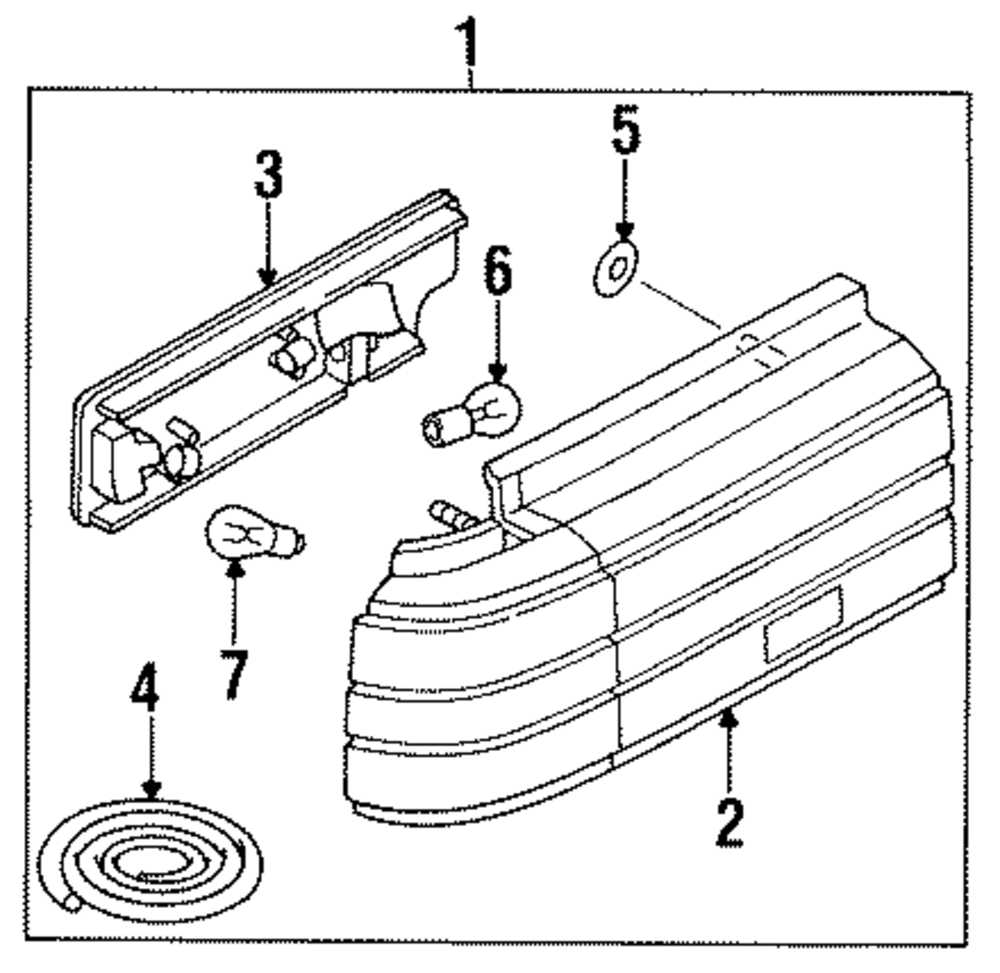 1
3
5
6
7
4
2