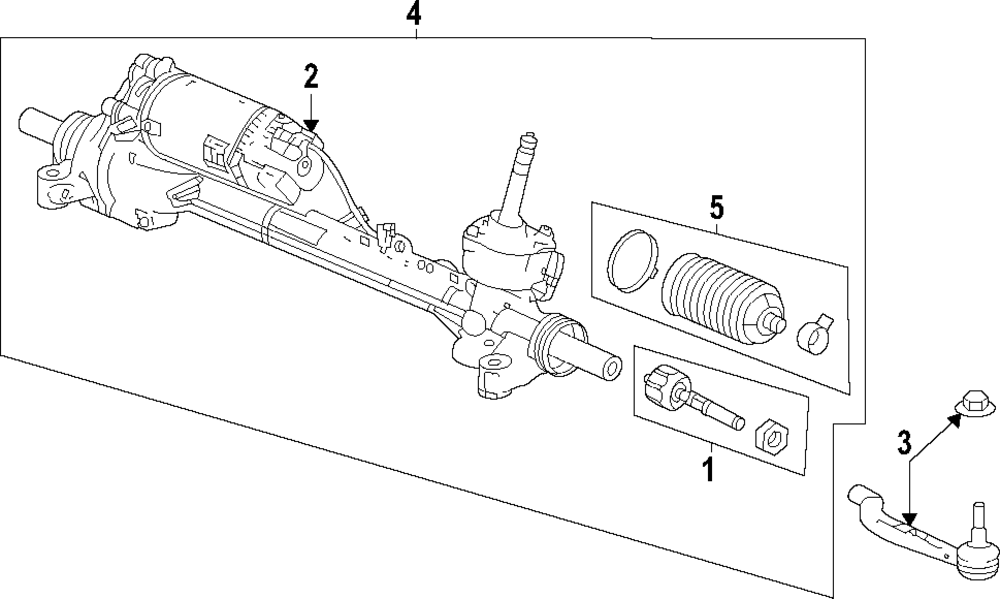 4
2
5
1
3