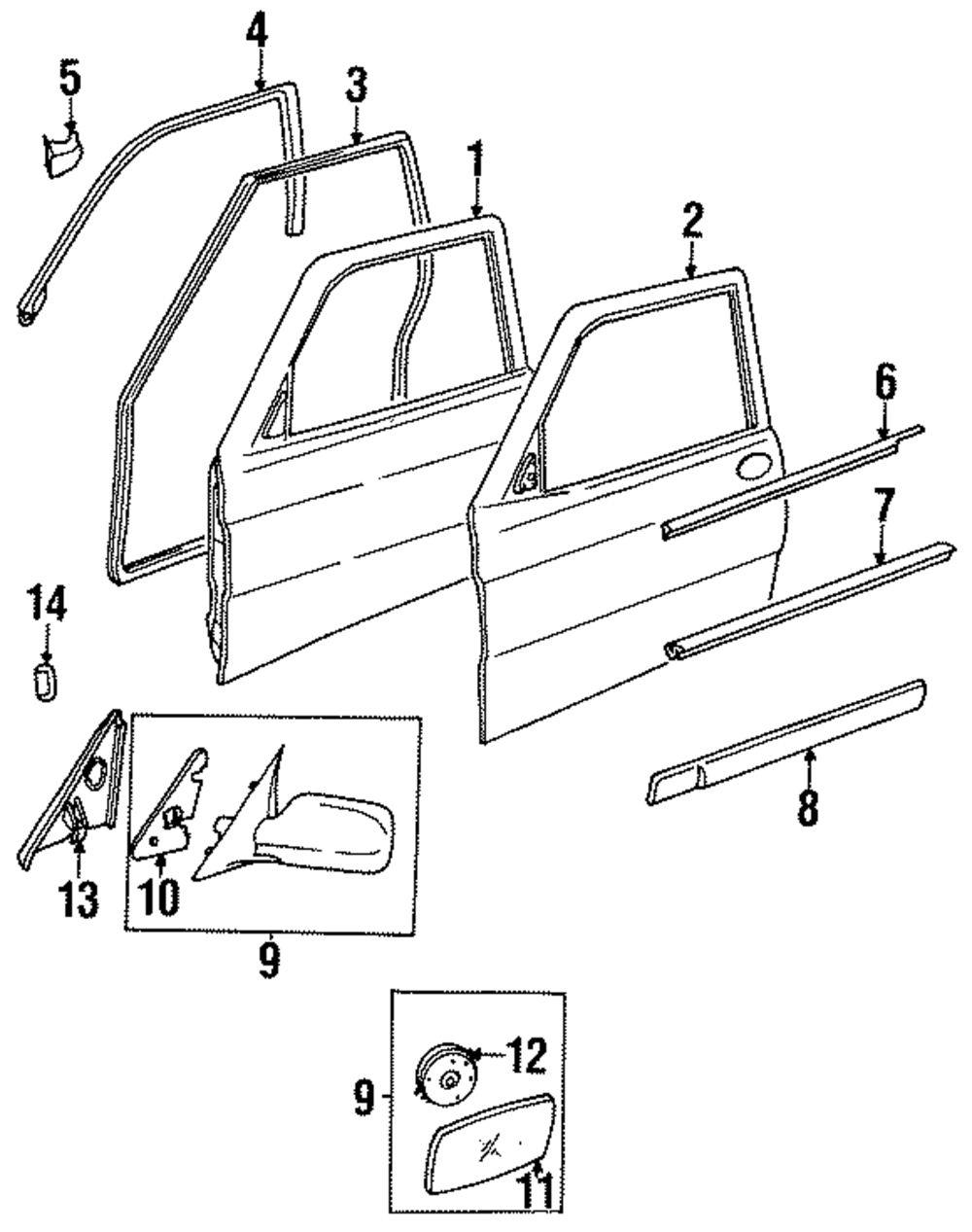 4
5
3
1
2
6
7
14
8
13
10
9
9
12
11