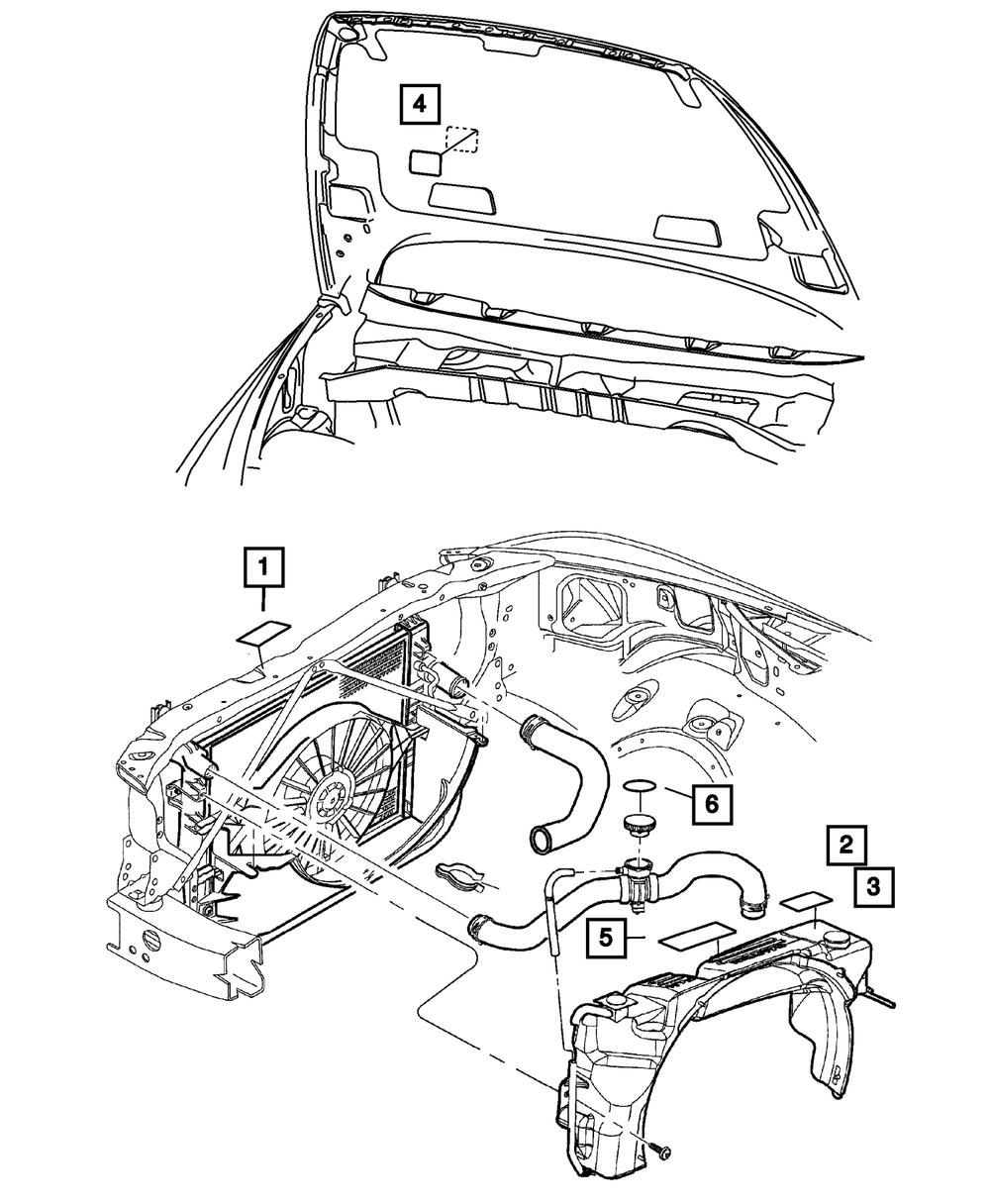 4

1

6

2

3

5