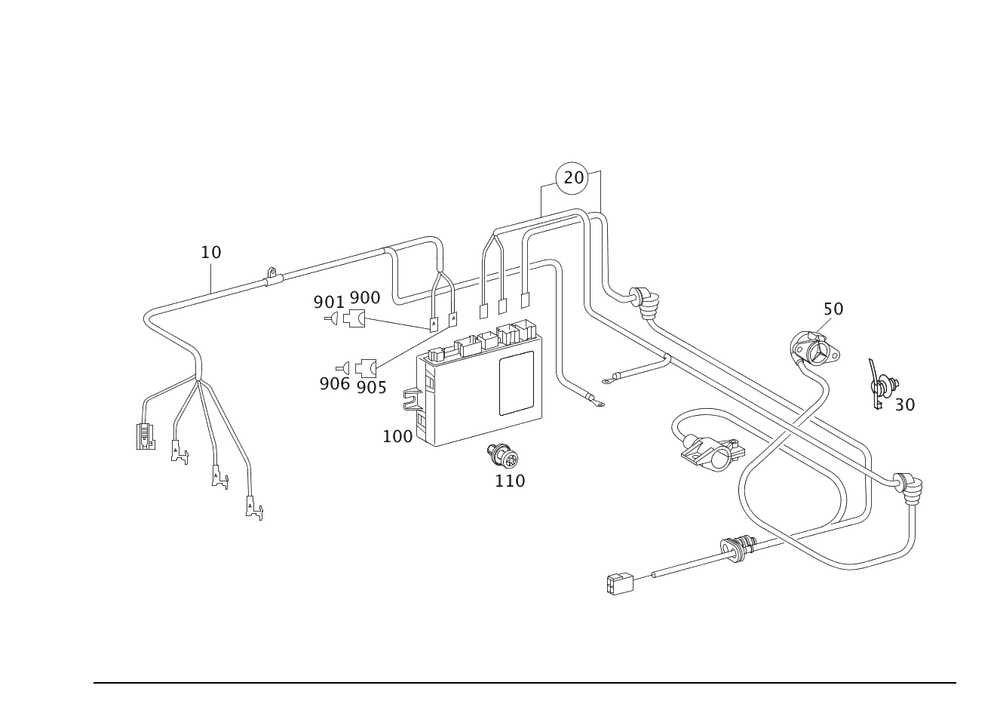 20
10
901 900
50
906 905
30
100
110