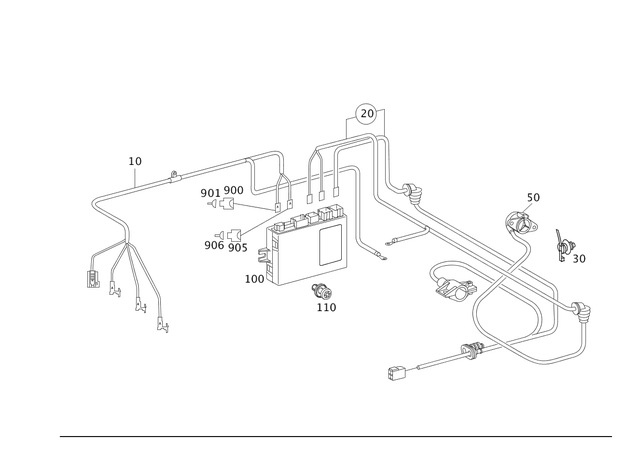 20
10
901 900
50
906 905
30
100
110