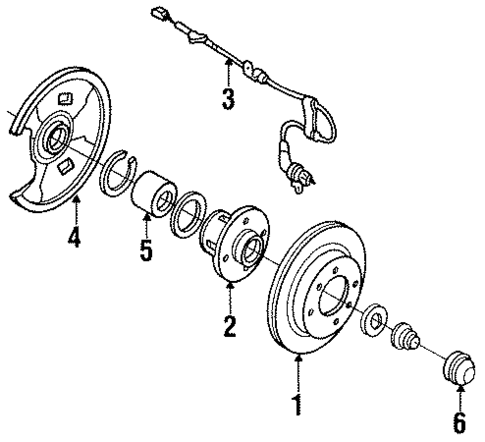 3
4
5
2
1
6