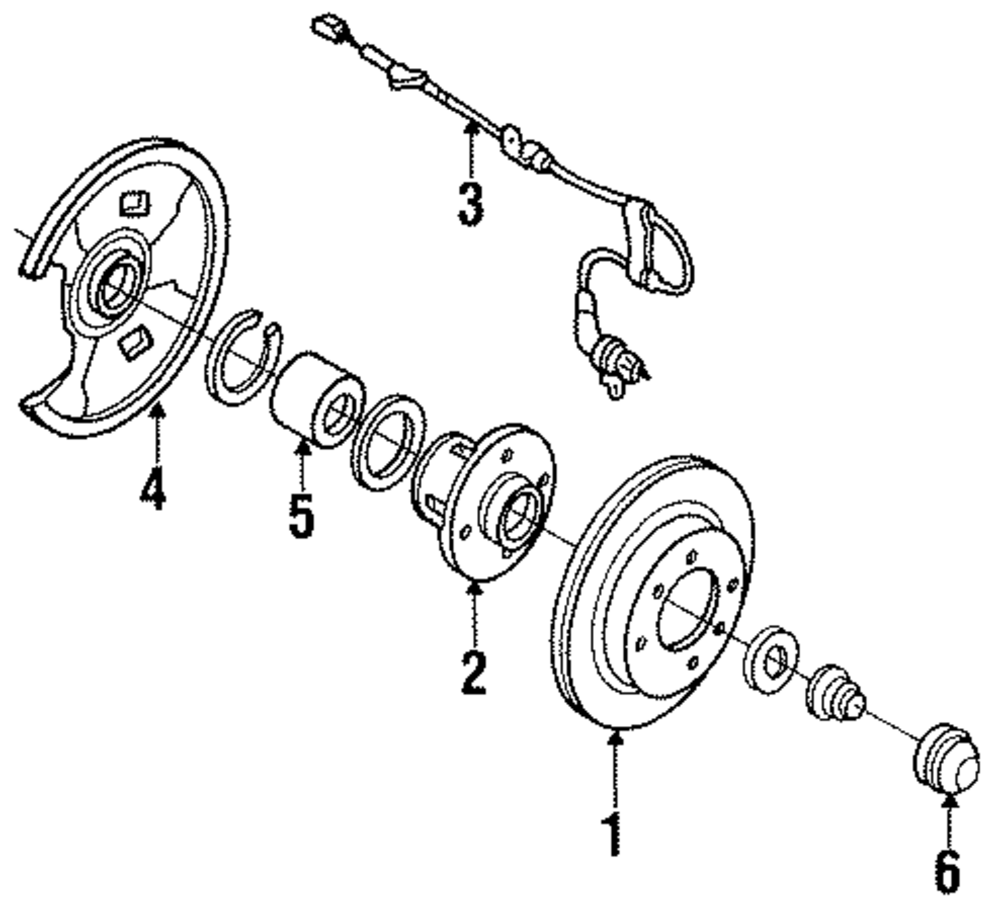 3
4
5
2
1
6