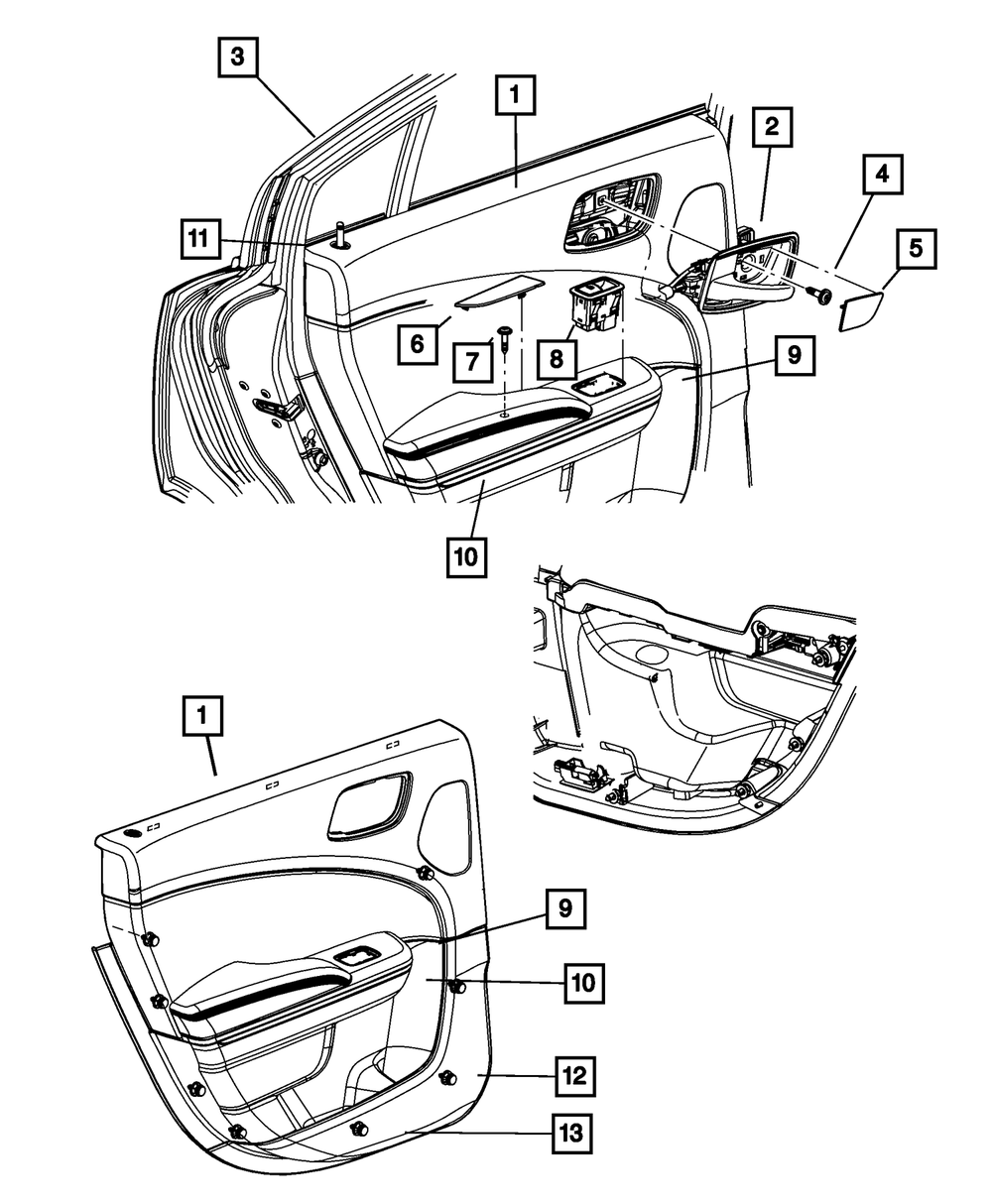 3
1
2
4
5
11
6
7
8
9
10
1
9
10
12
13