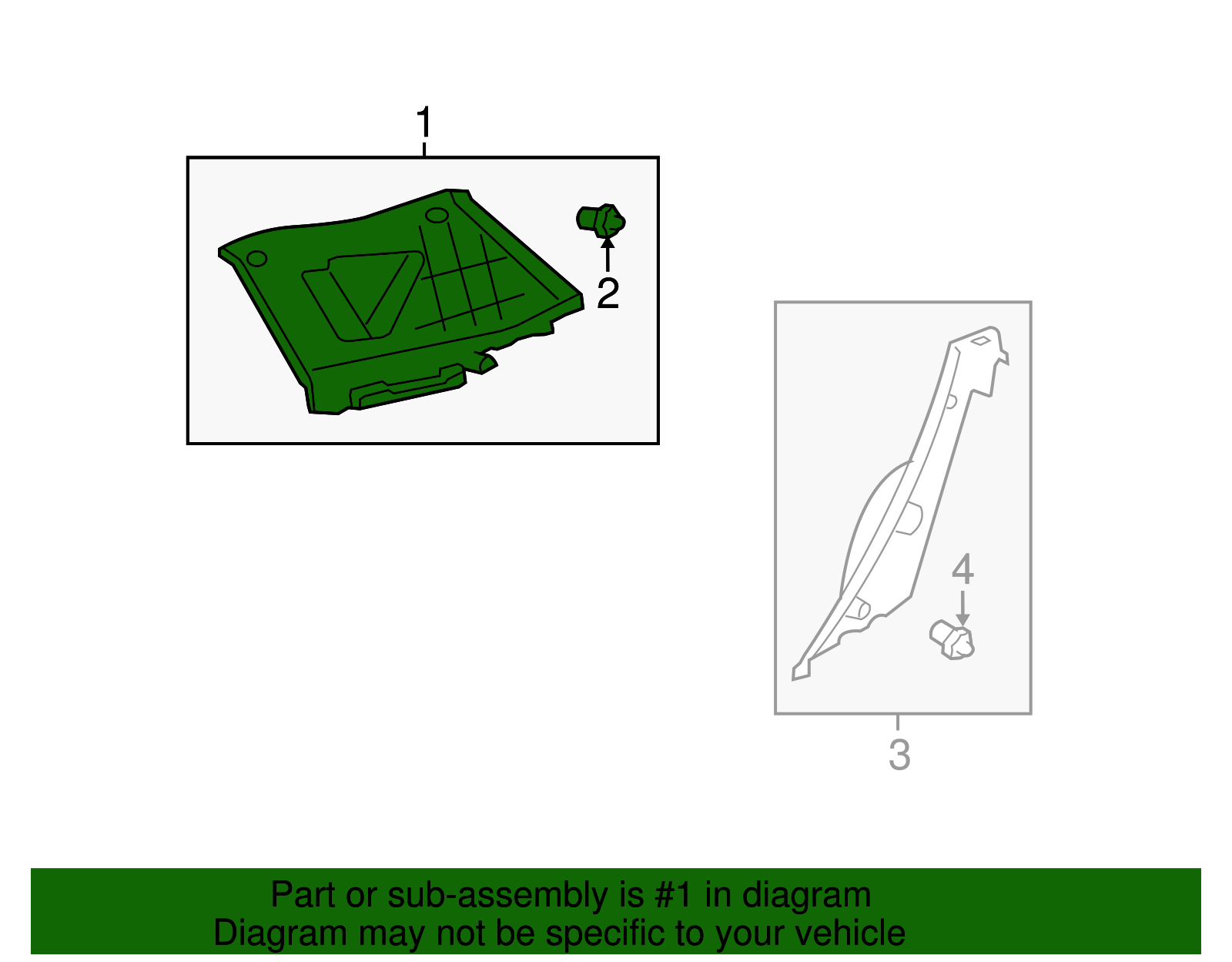 1

2

4

3

Part or sub-assembly is #1 in diagram
Diagram may not be specific to your vehicle