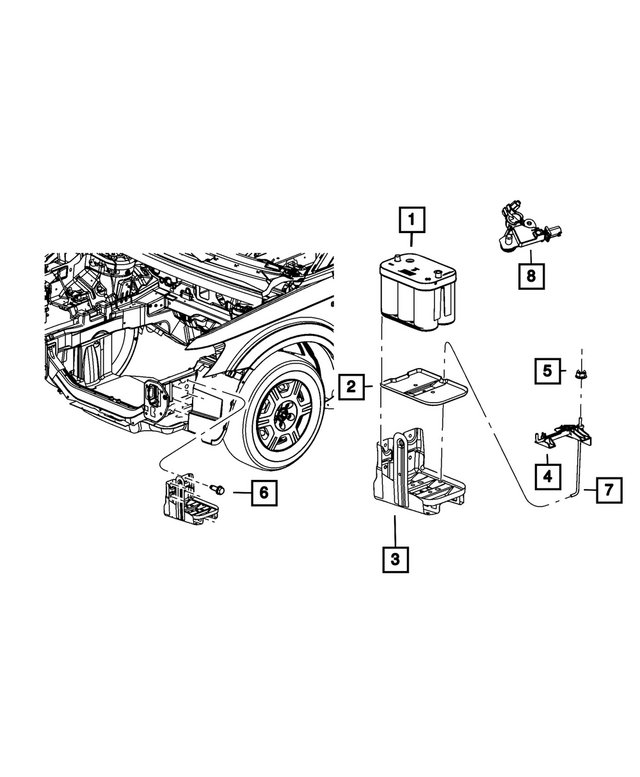 1
8
2
5
4
7
6
3