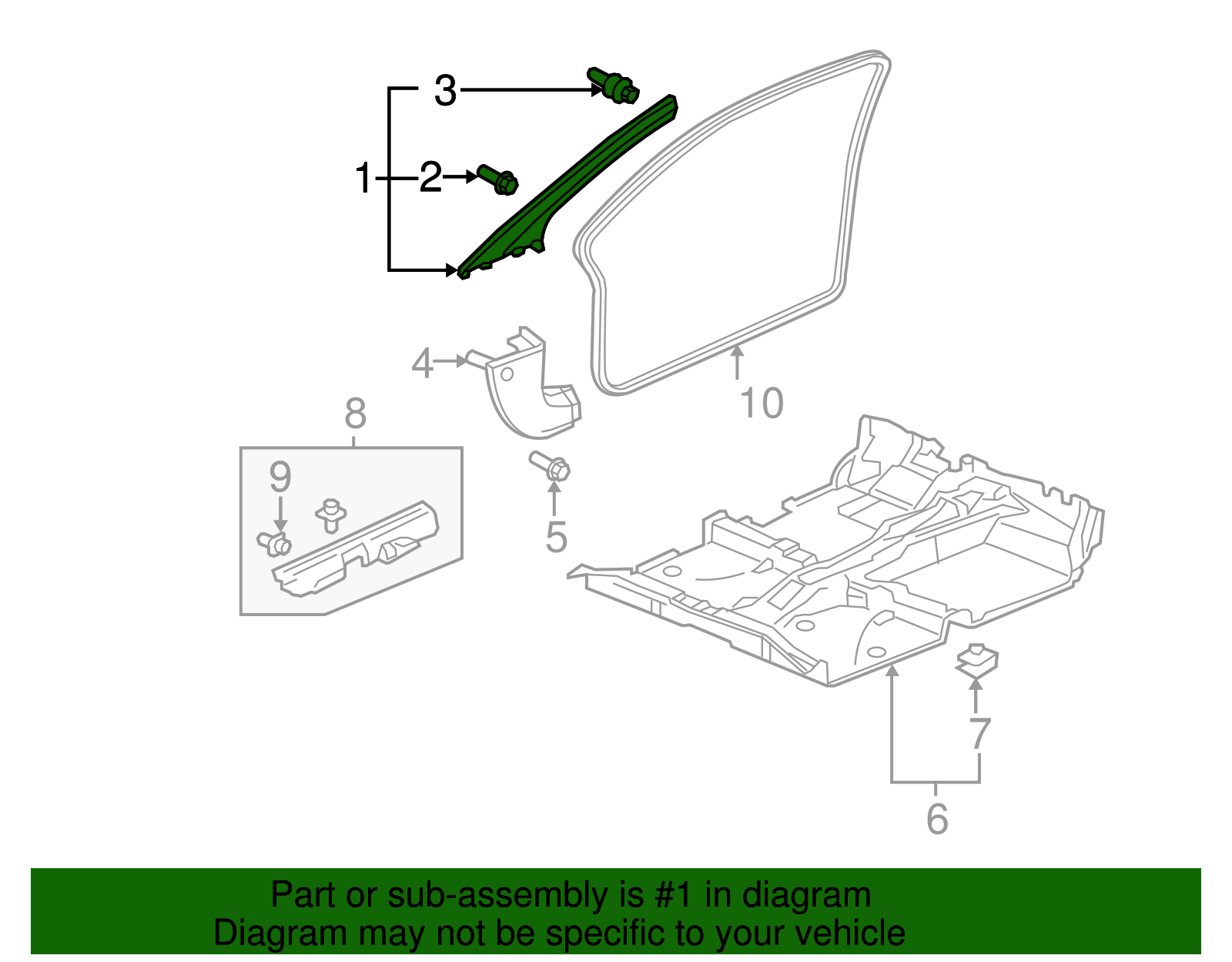 3
1
2
4
10
8
9
5
7
6

Part or sub-assembly is #1 in diagram
Diagram may not be specific to your vehicle