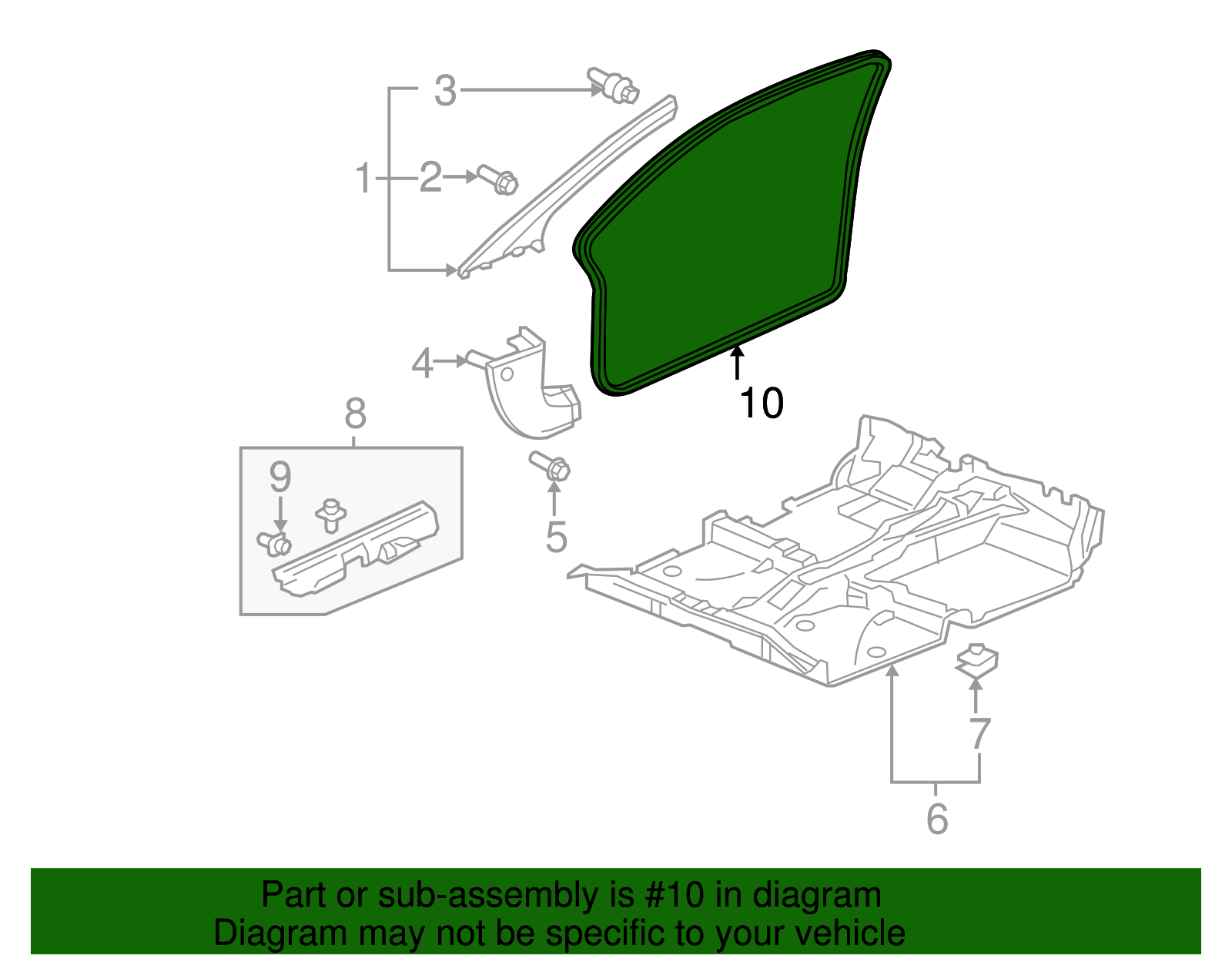 3
1
2
4
10
8
9
5
7
6

Part or sub-assembly is #10 in diagram
Diagram may not be specific to your vehicle