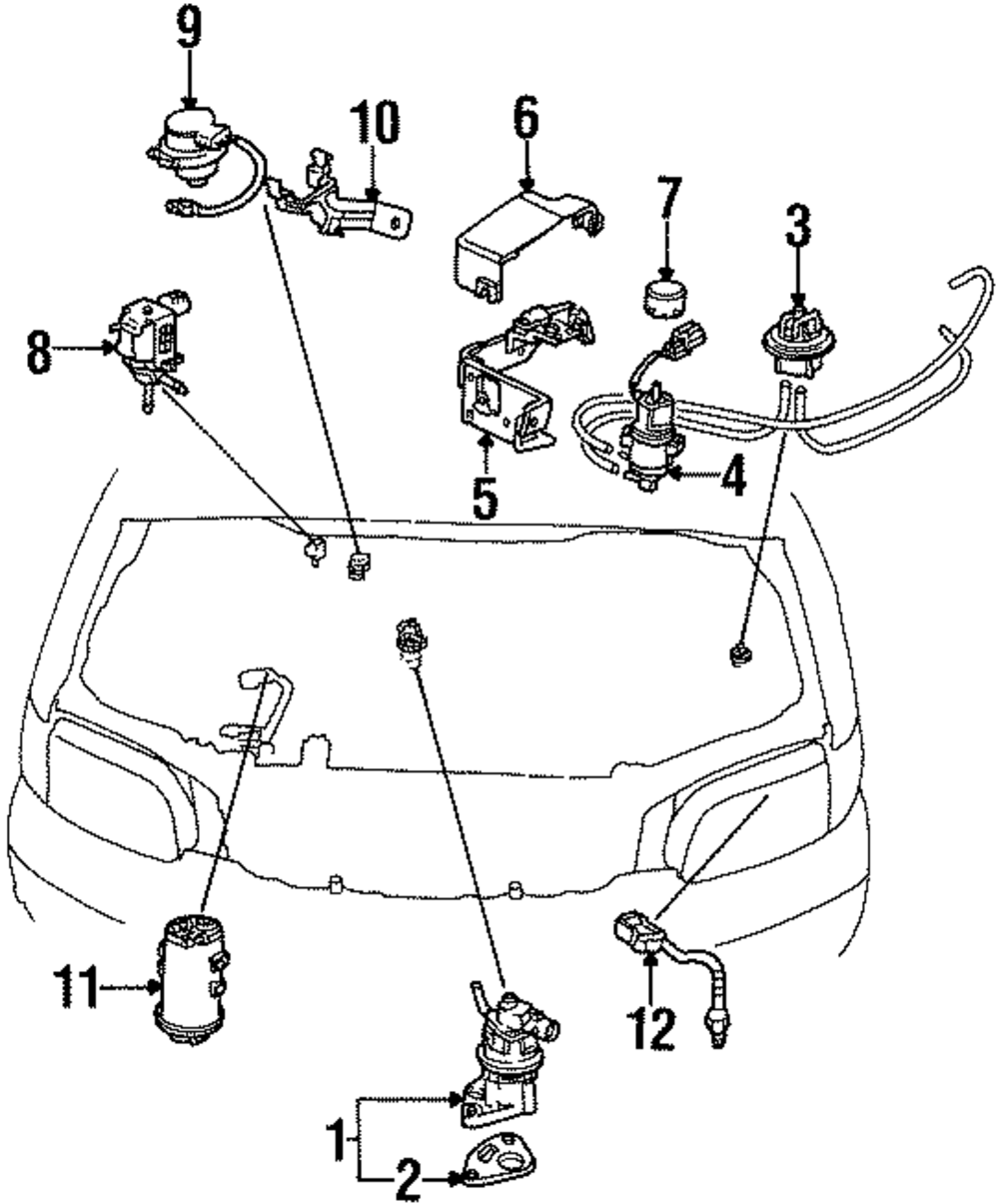 9
10
6
7
3
8
5
4
11
12
1
2