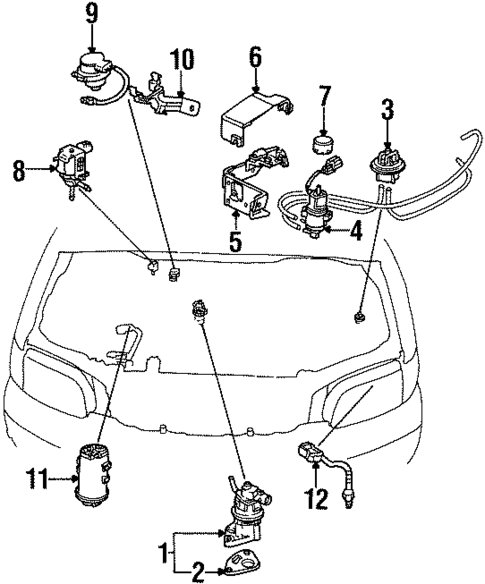 9
10
6
7
3
8
5
4
11
12
1
2