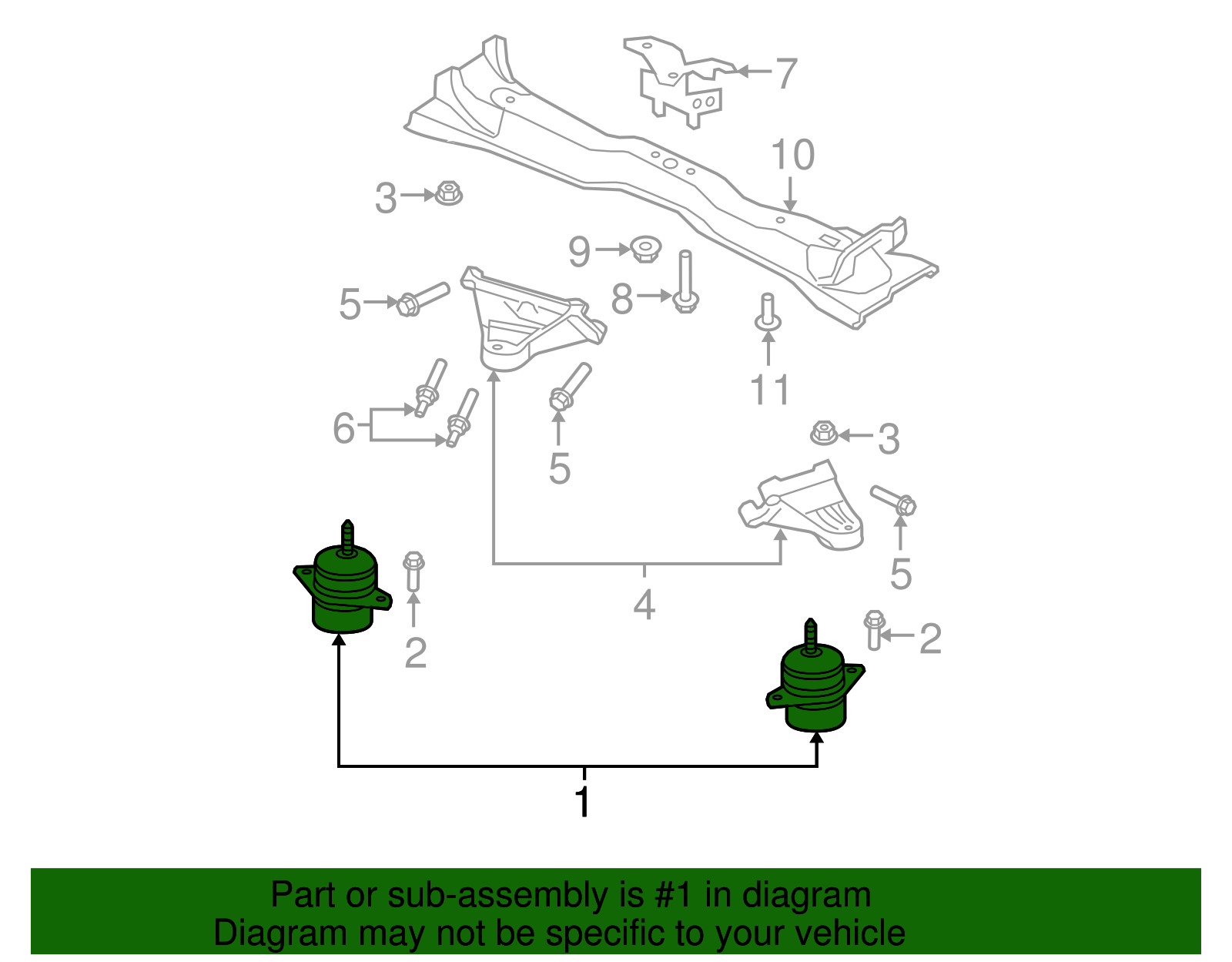 7
10
3
9
5
8
11
6
5
3
5
4
2
2
1

Part or sub-assembly is #1 in diagram
Diagram may not be specific to your vehicle