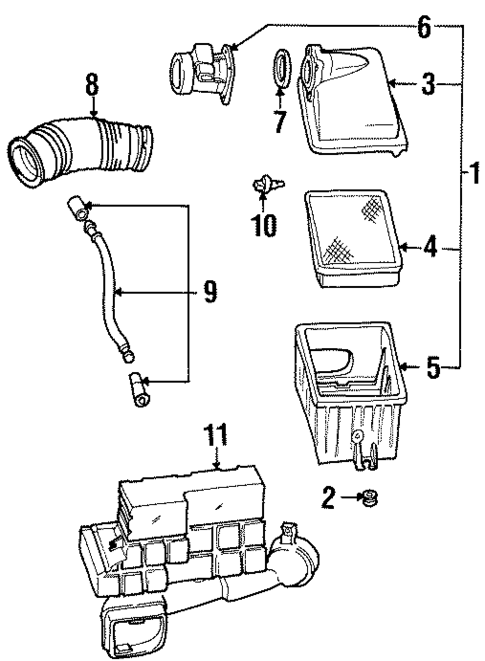 6
8
3
7
1
10
4
9
5
11
2