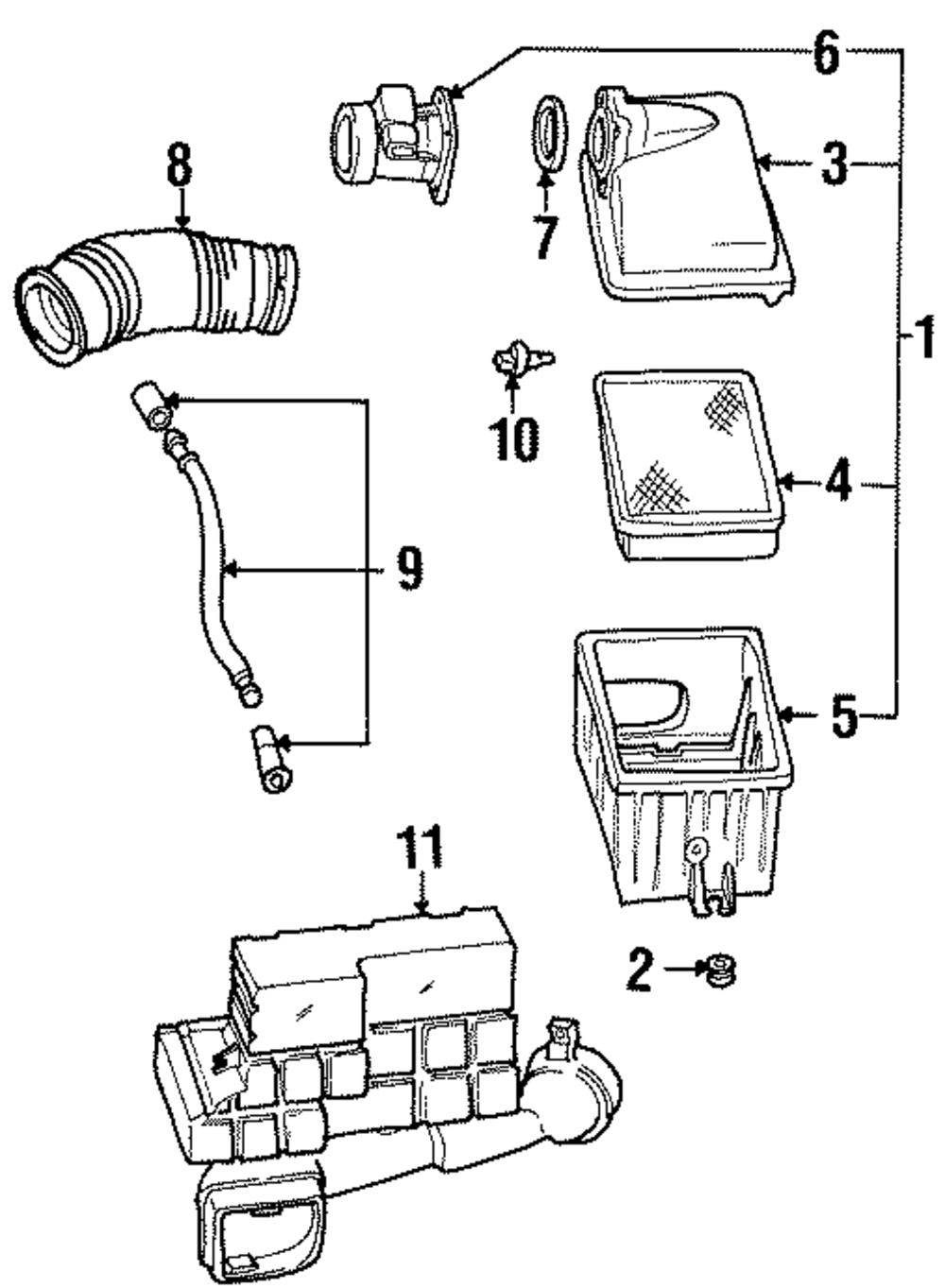 6
8
3
7
1
10
4
9
5
11
2