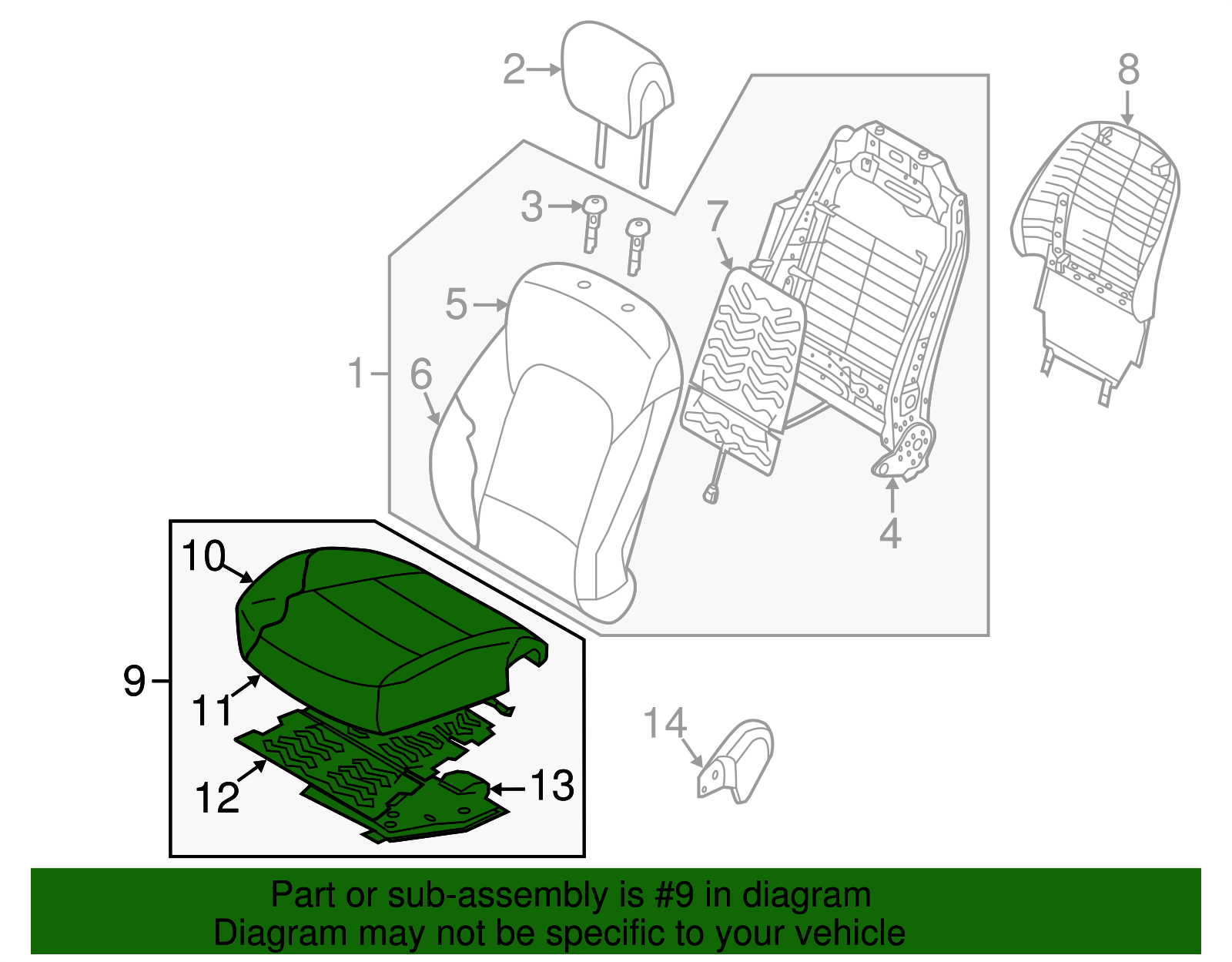 2
8
3
7
5
1
6
4
10
9
11
14
12
13

Part or sub-assembly is #9 in diagram
Diagram may not be specific to your vehicle