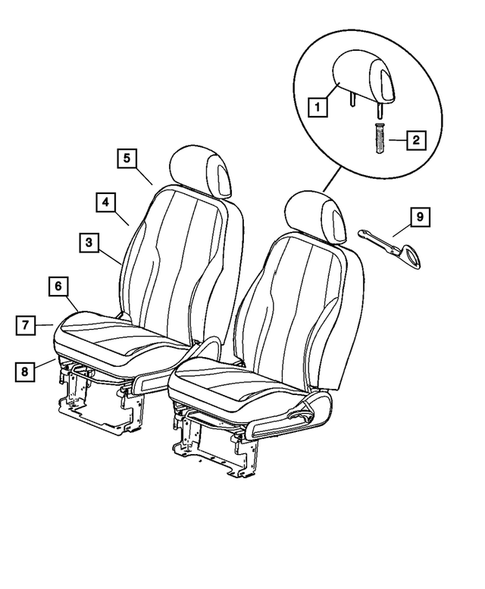 1
2
5
4
3
9
6
7
8