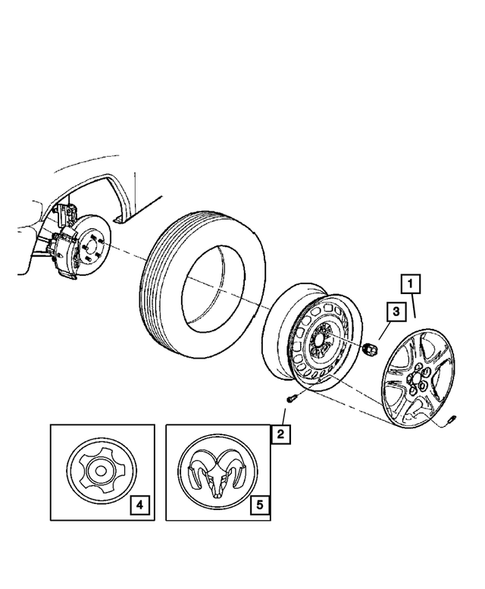 1
3
2
4
5