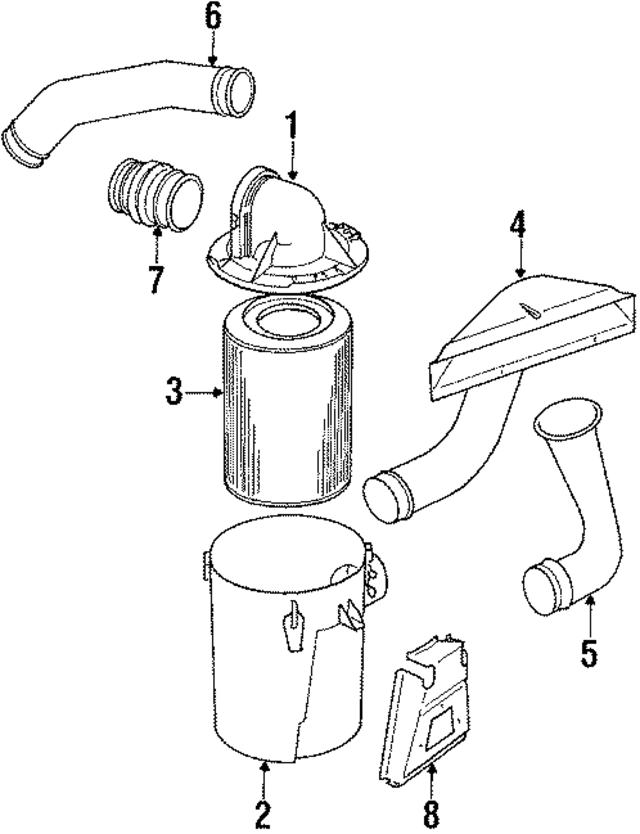 6
1
7
4
3
5
2
8