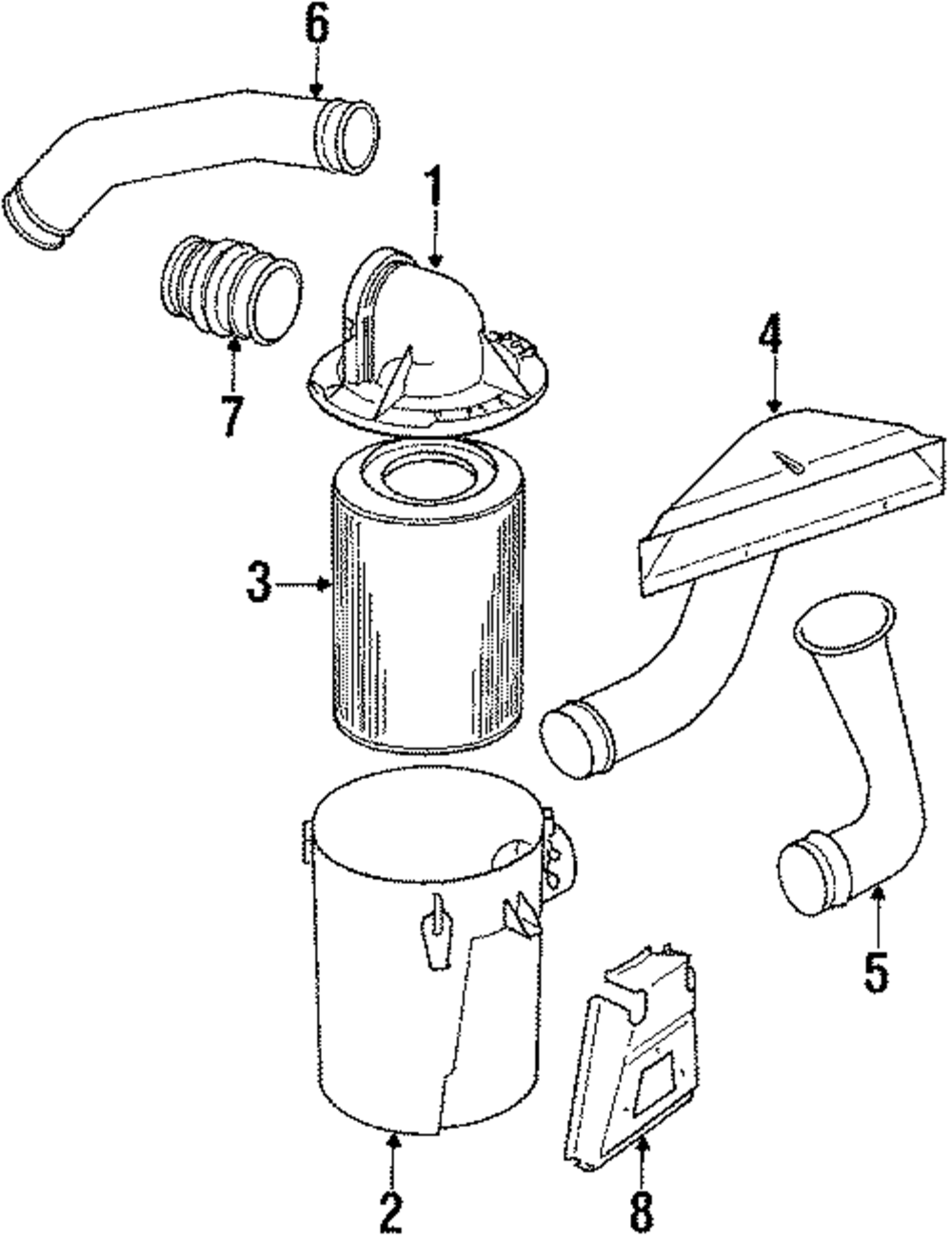 6
1
7
4
3
5
2
8