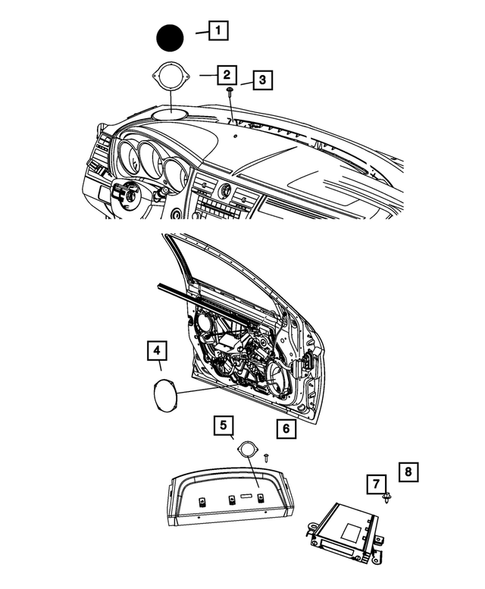 1
2
3
4
5
6
7
8