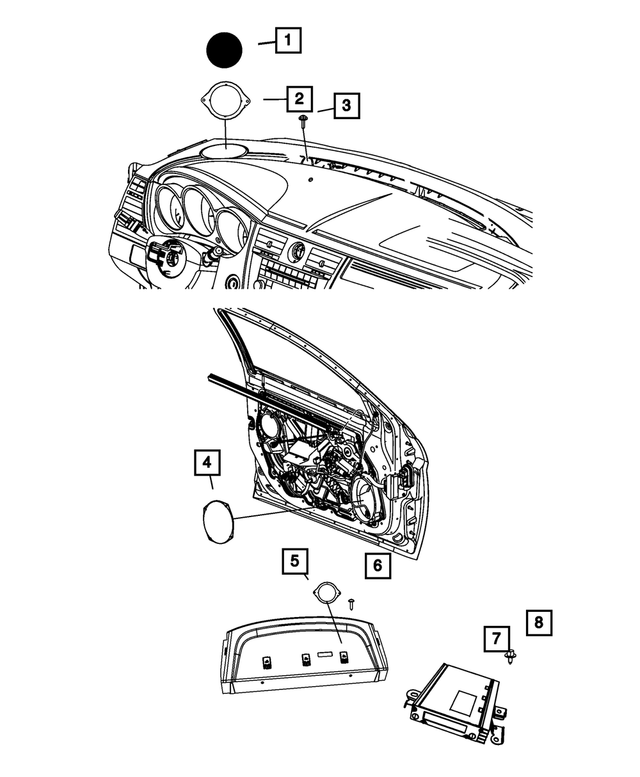 1
2
3
4
5
6
7
8