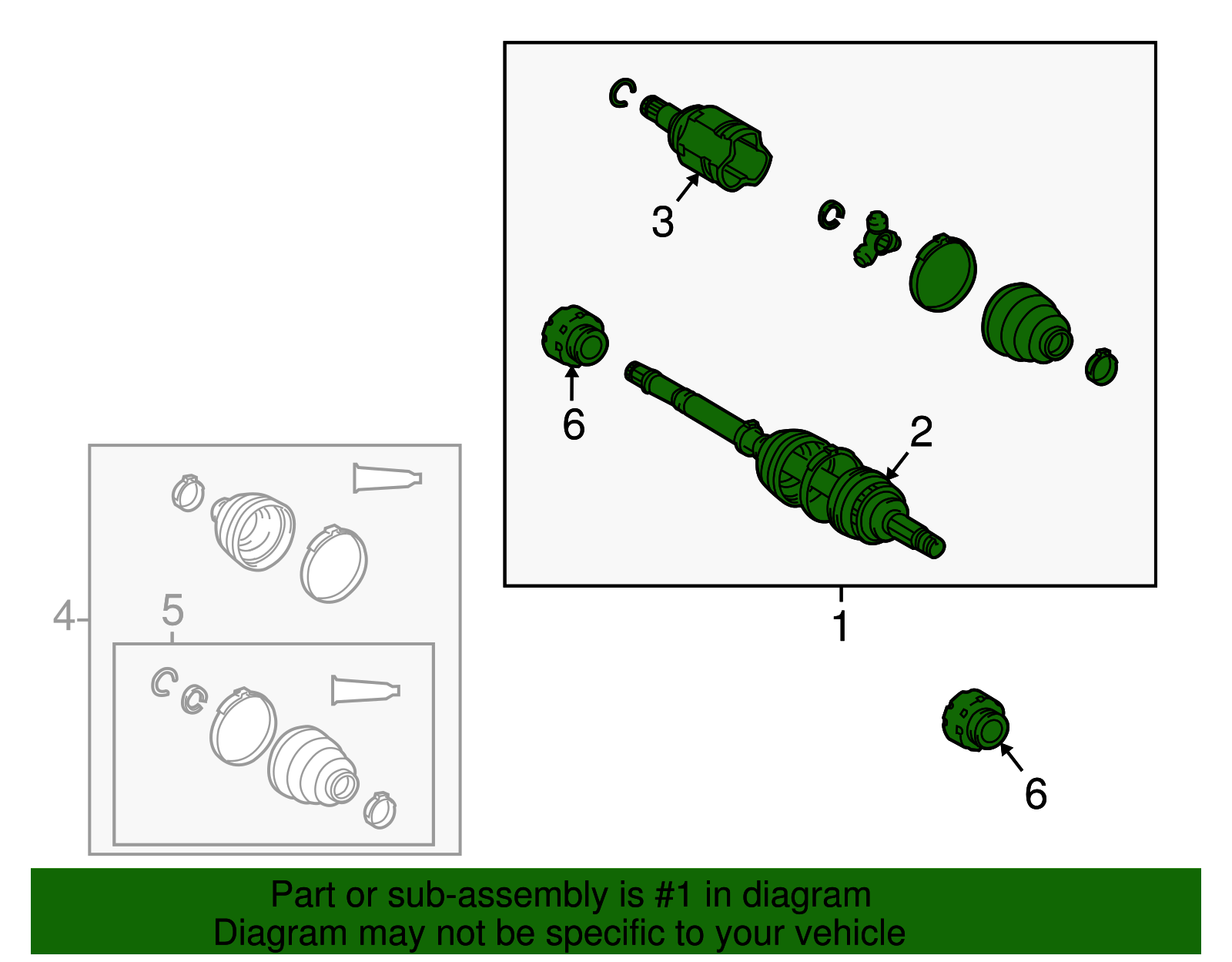 3
6
2
1
4
5
6

Part or sub-assembly is #1 in diagram
Diagram may not be specific to your vehicle