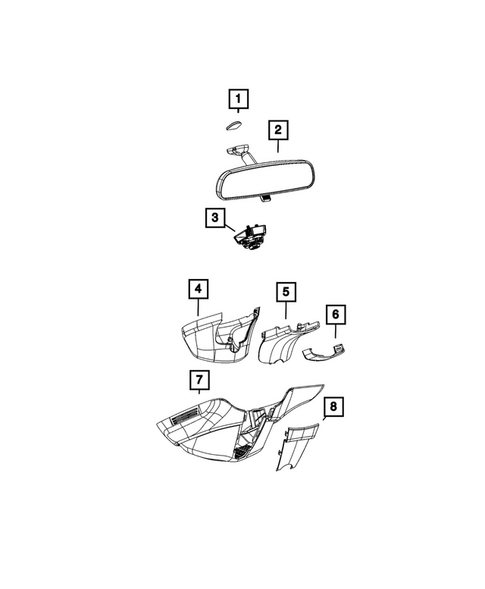 1
2
3
4
5
6
7
8