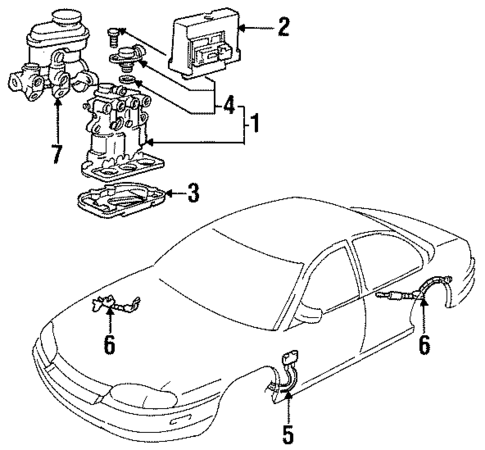 2
4
1
7
3
6
6
5