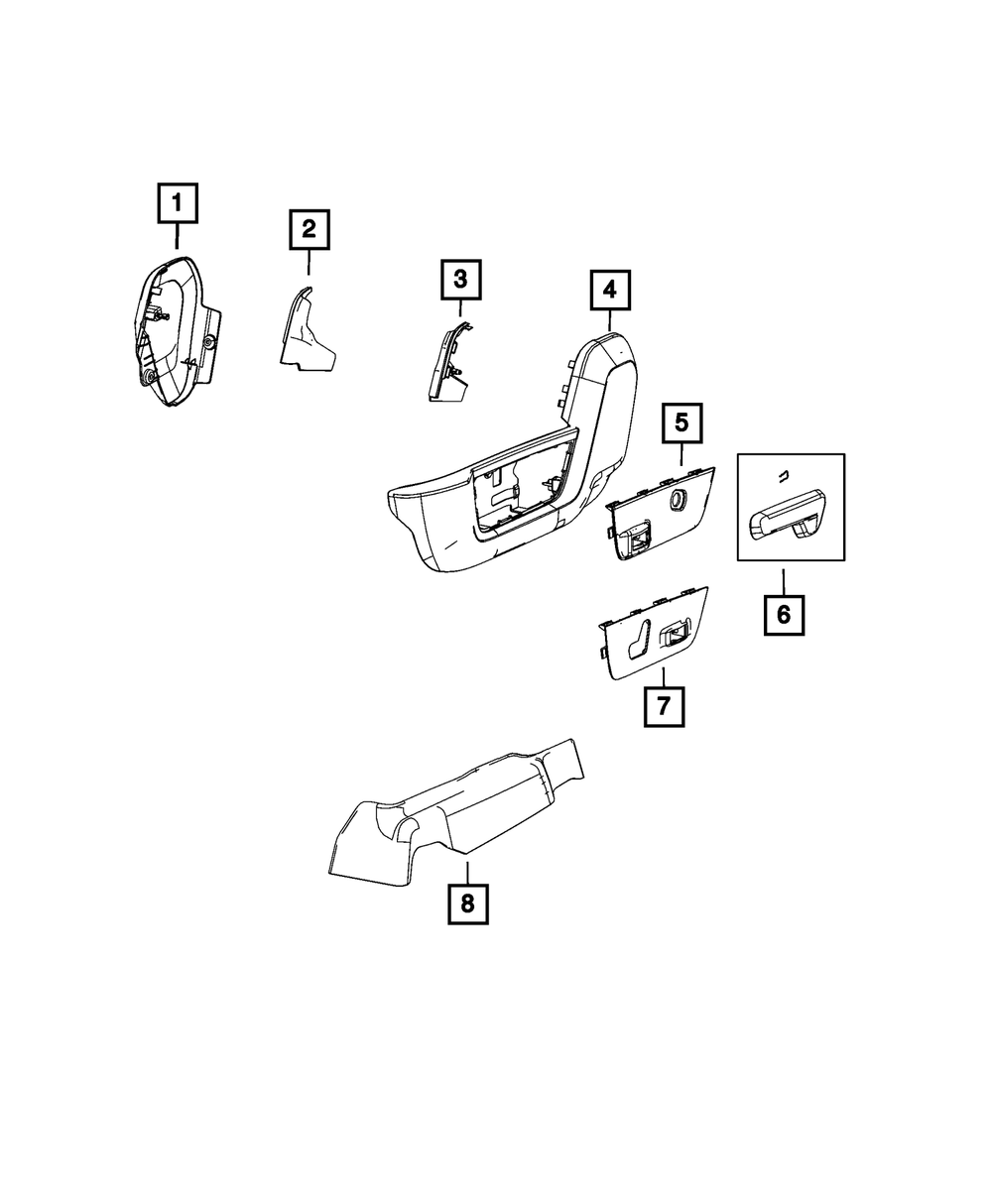 1
2
3
4
5
6
7
8