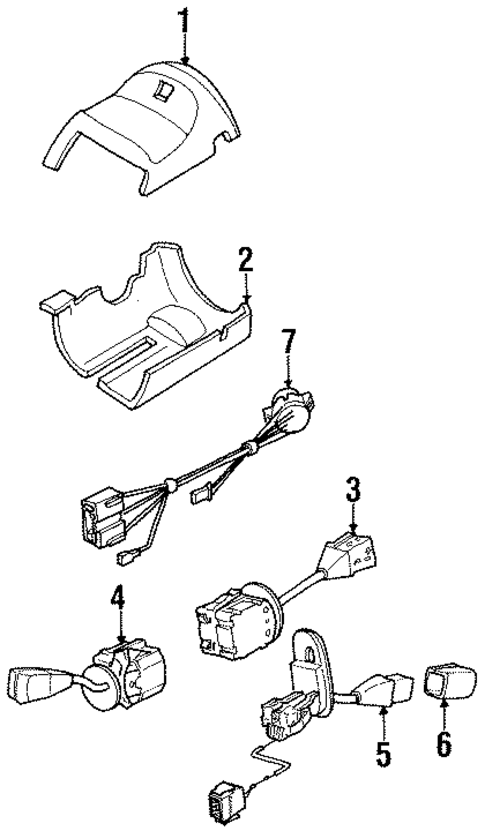 1
2
7
3
4
5
6