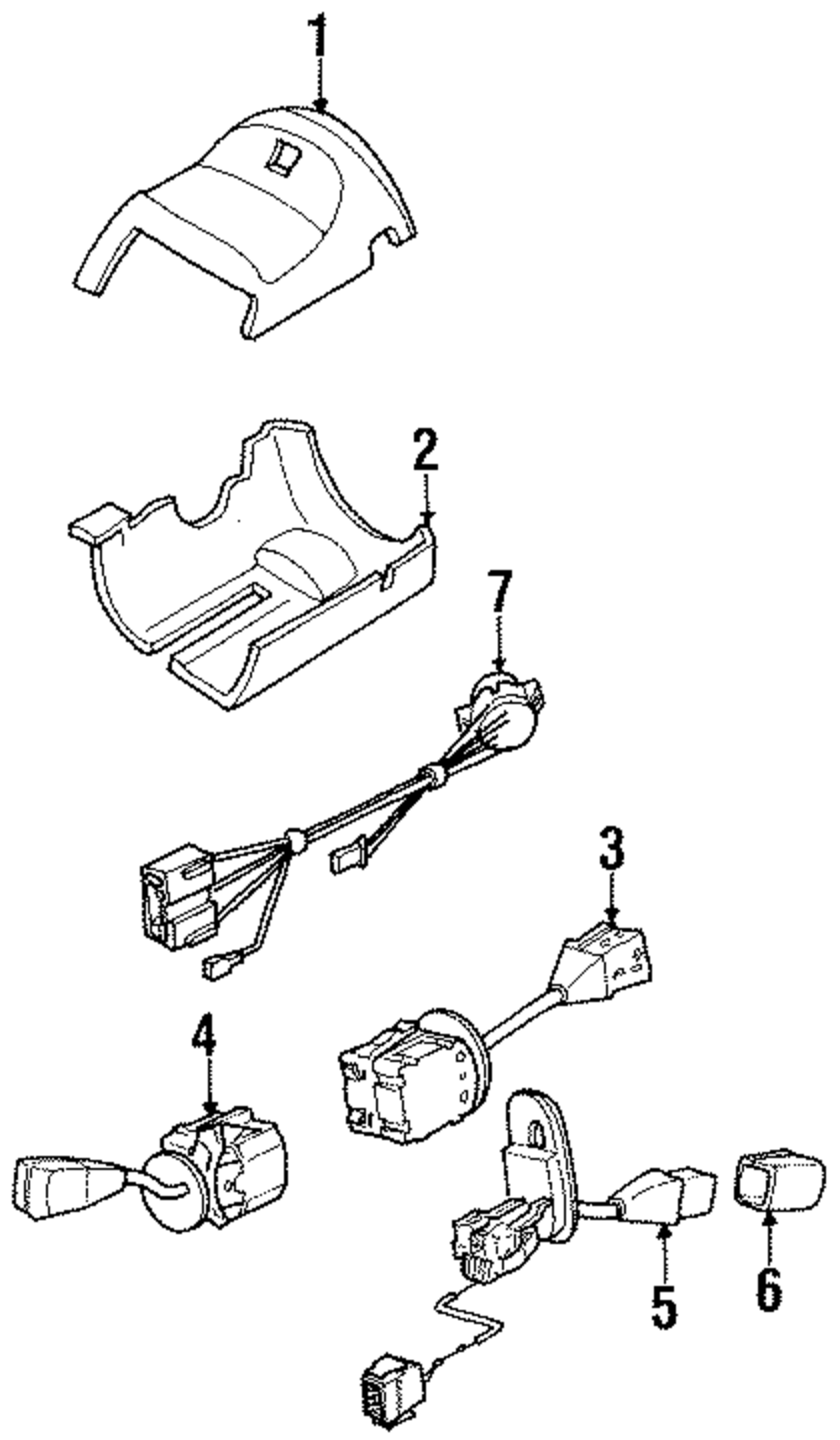 1
2
7
3
4
5
6