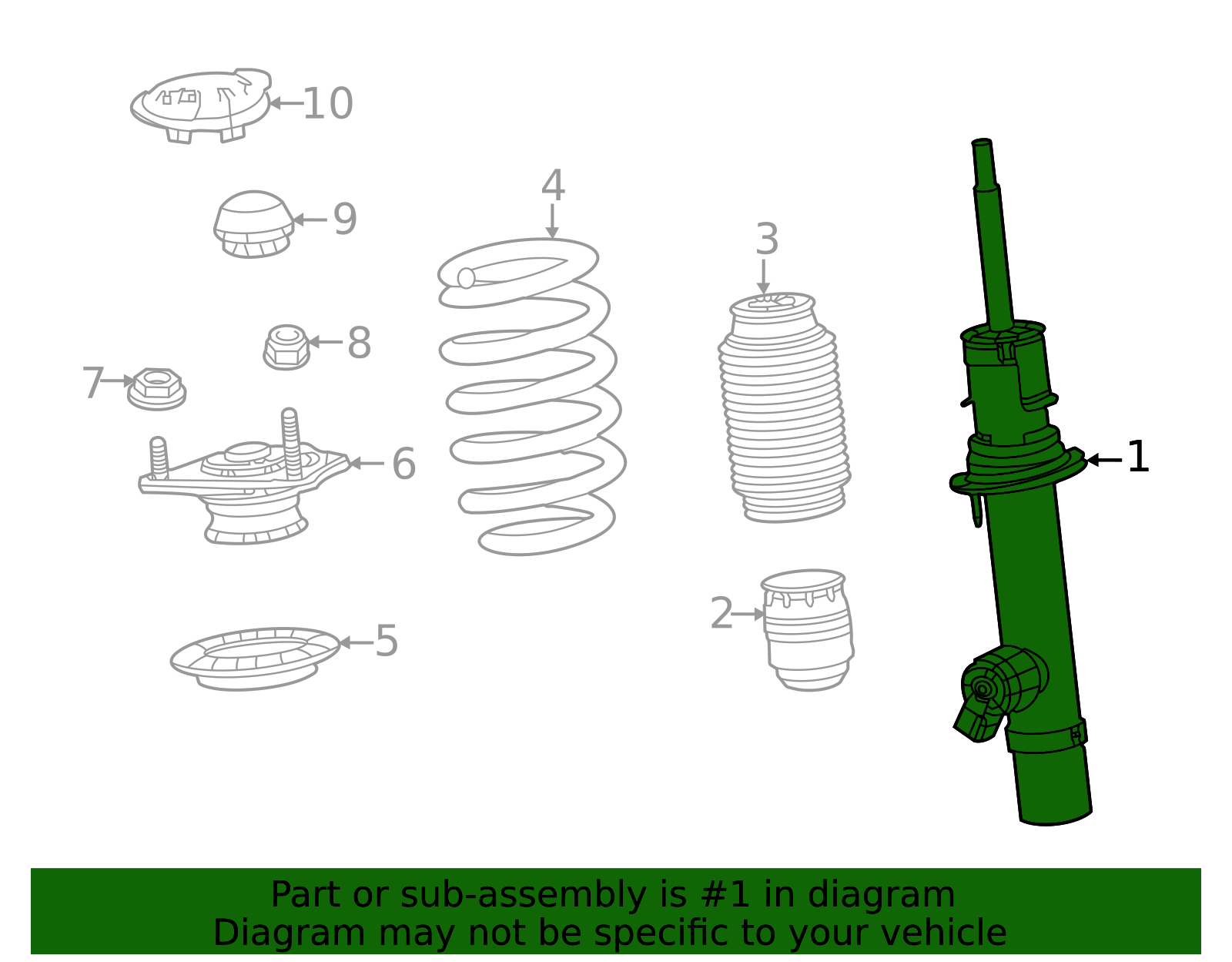 10
9
4
3
8
7
6
1
5
2

Part or sub-assembly is #1 in diagram
Diagram may not be specific to your vehicle