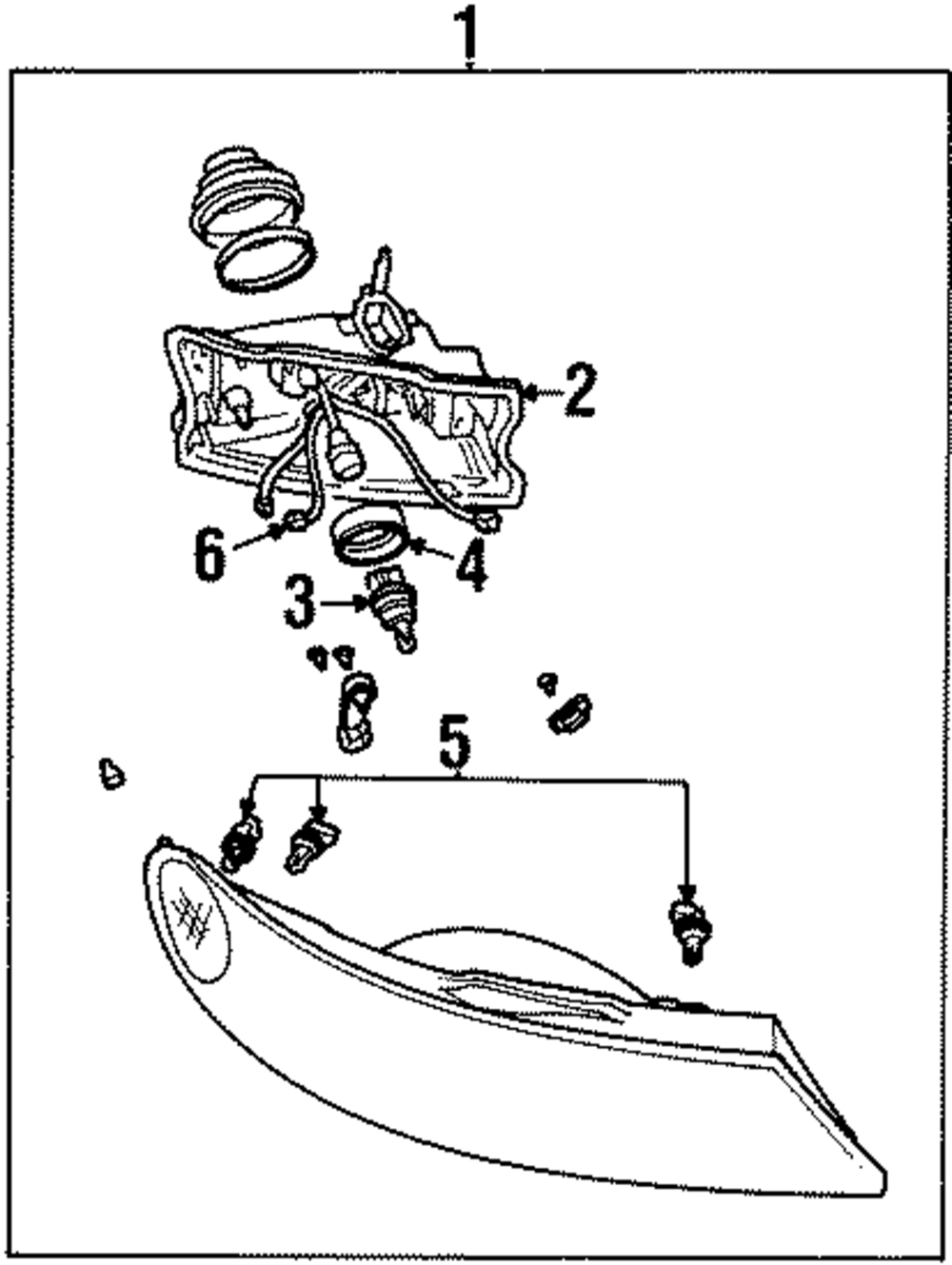 1
2
6
4
3
5