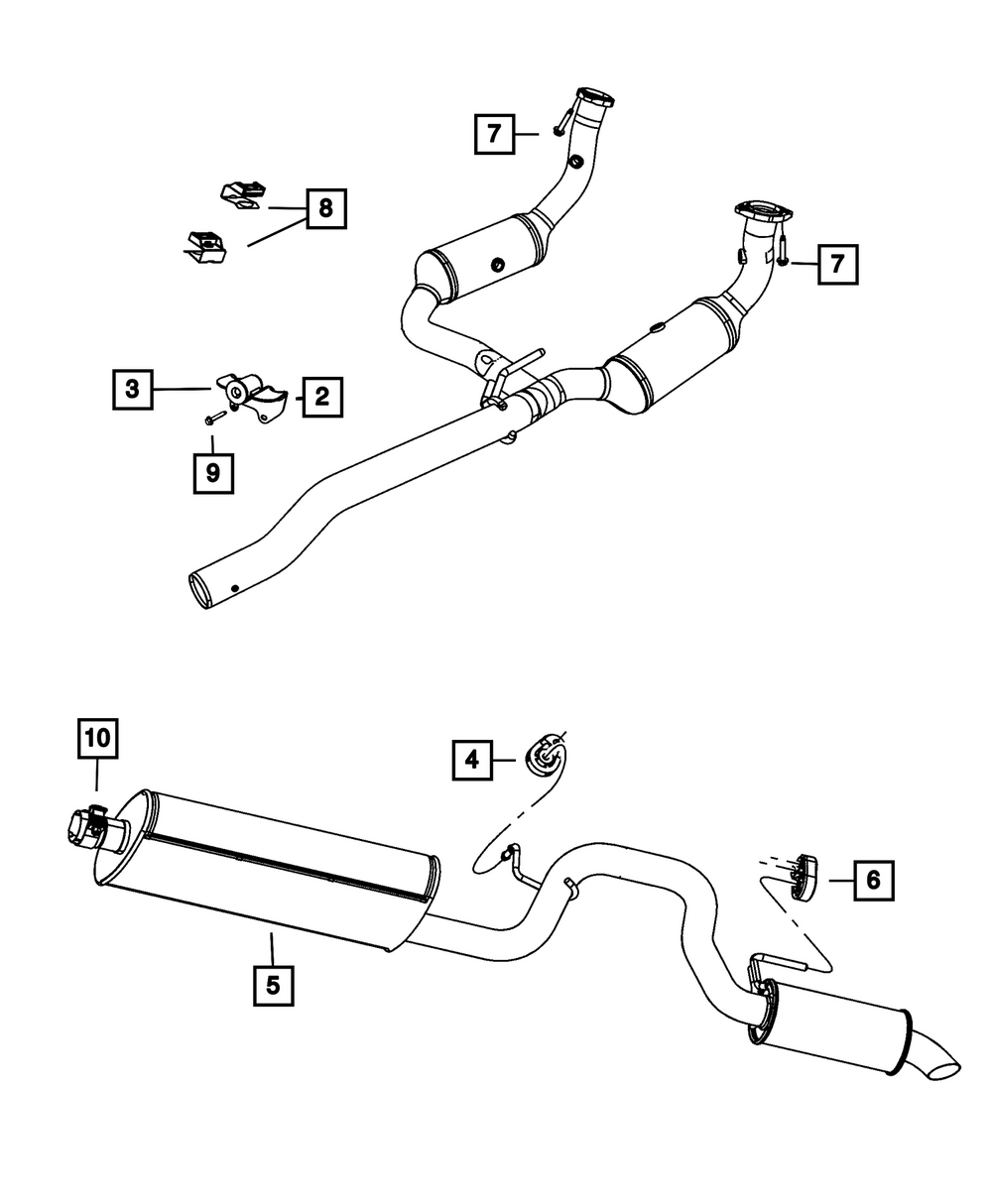 7
8
7
3
2
9
10
4
6
5