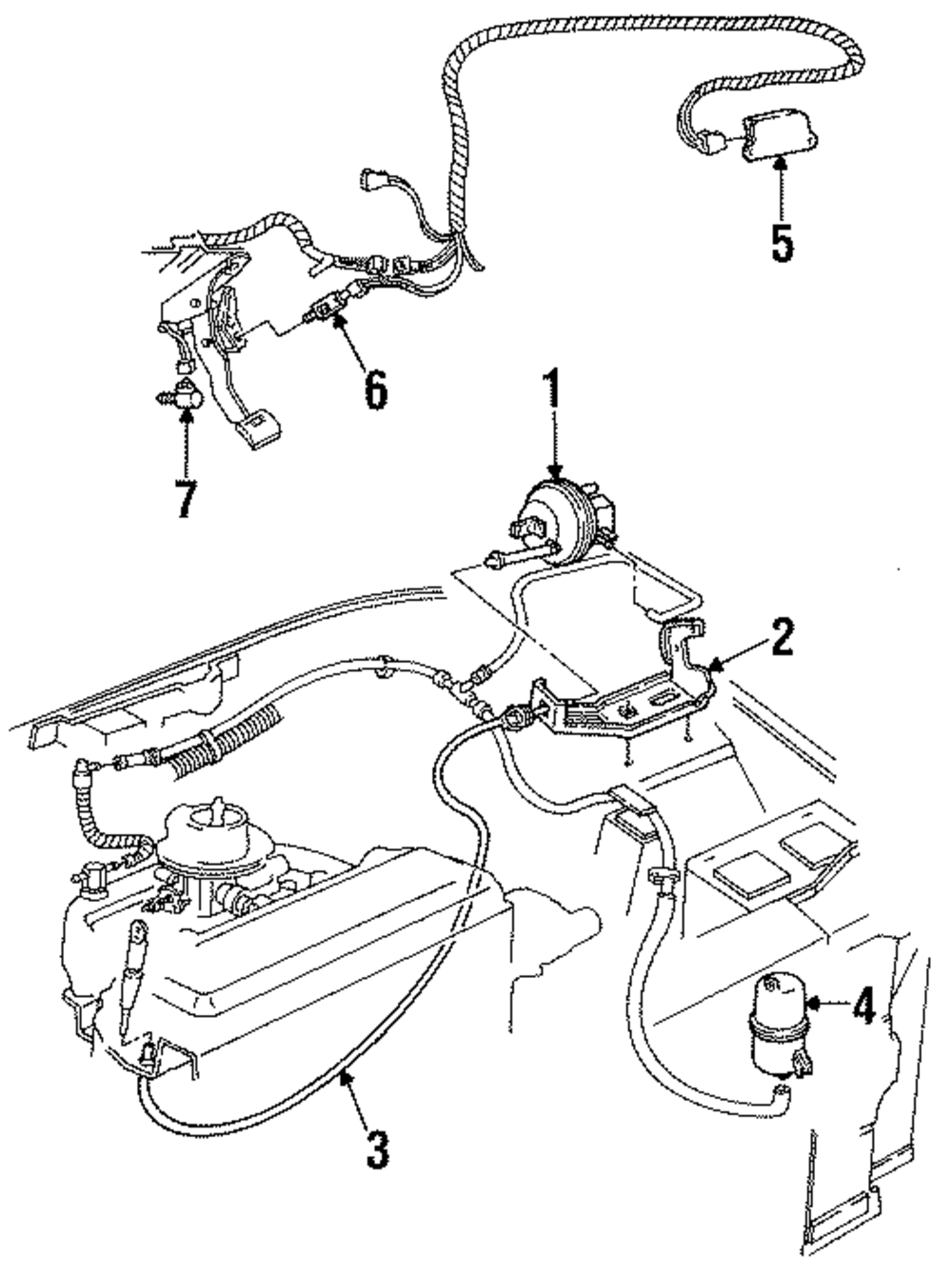 5
6
1
7
2
4
3