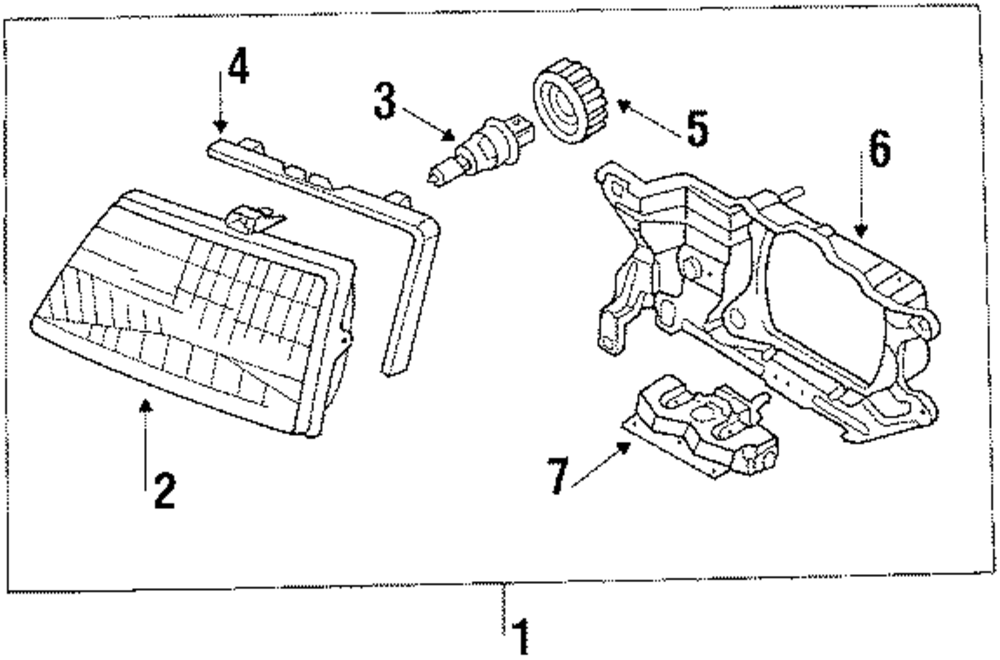 4
3
5
6
2
7
1