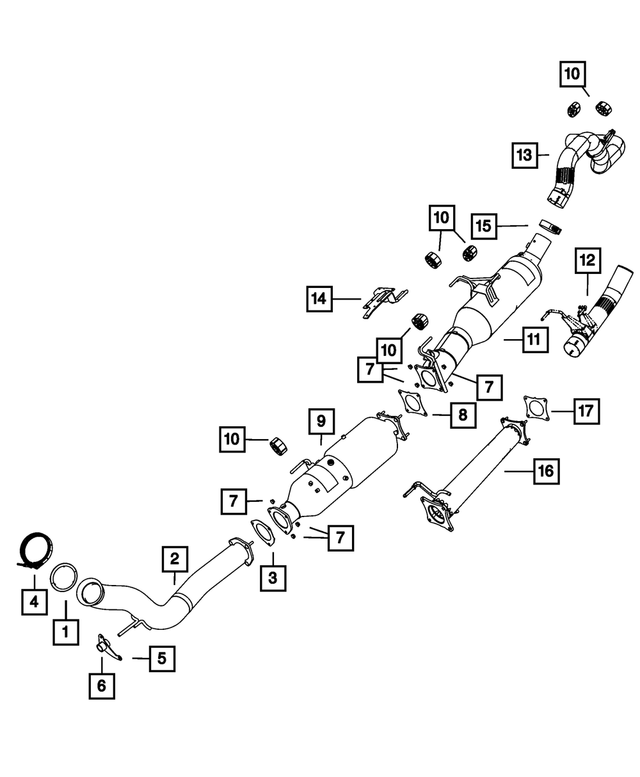 10
13
10
15
12
14
10
11
7
7
8
17
9
10
16
7
7
2
3
4
1
5
6