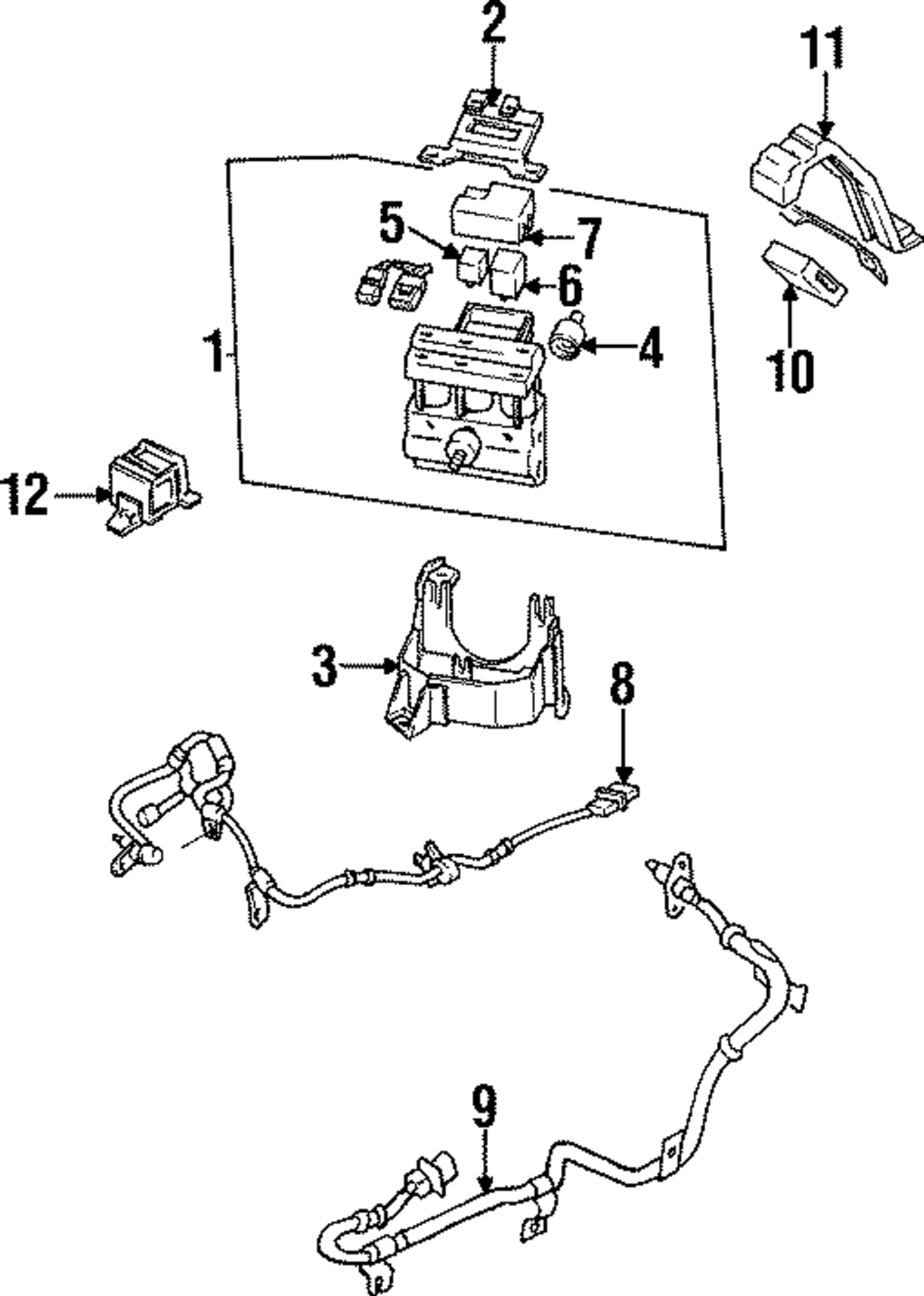 2
11
5
7
6
1
4
10
12
3
8
9