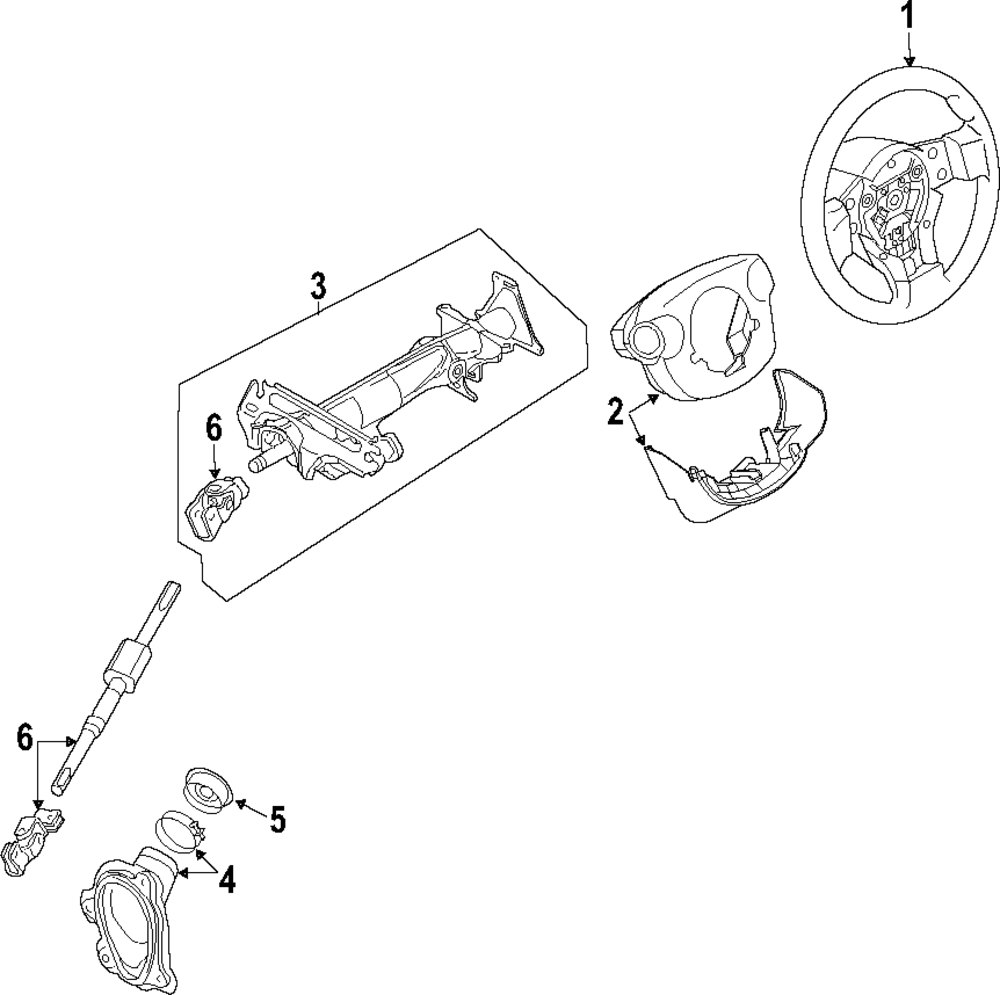 1
3
2
6
6
5
4