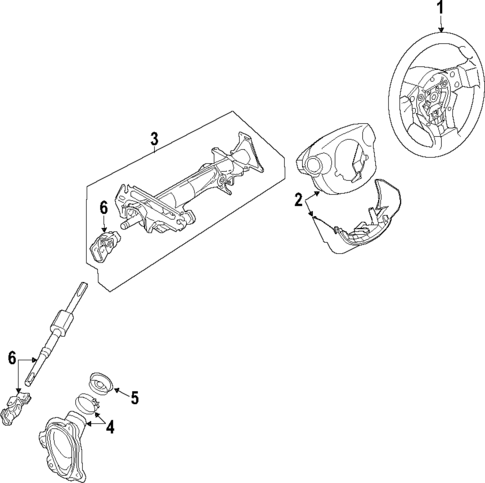 1
3
2
6
6
5
4